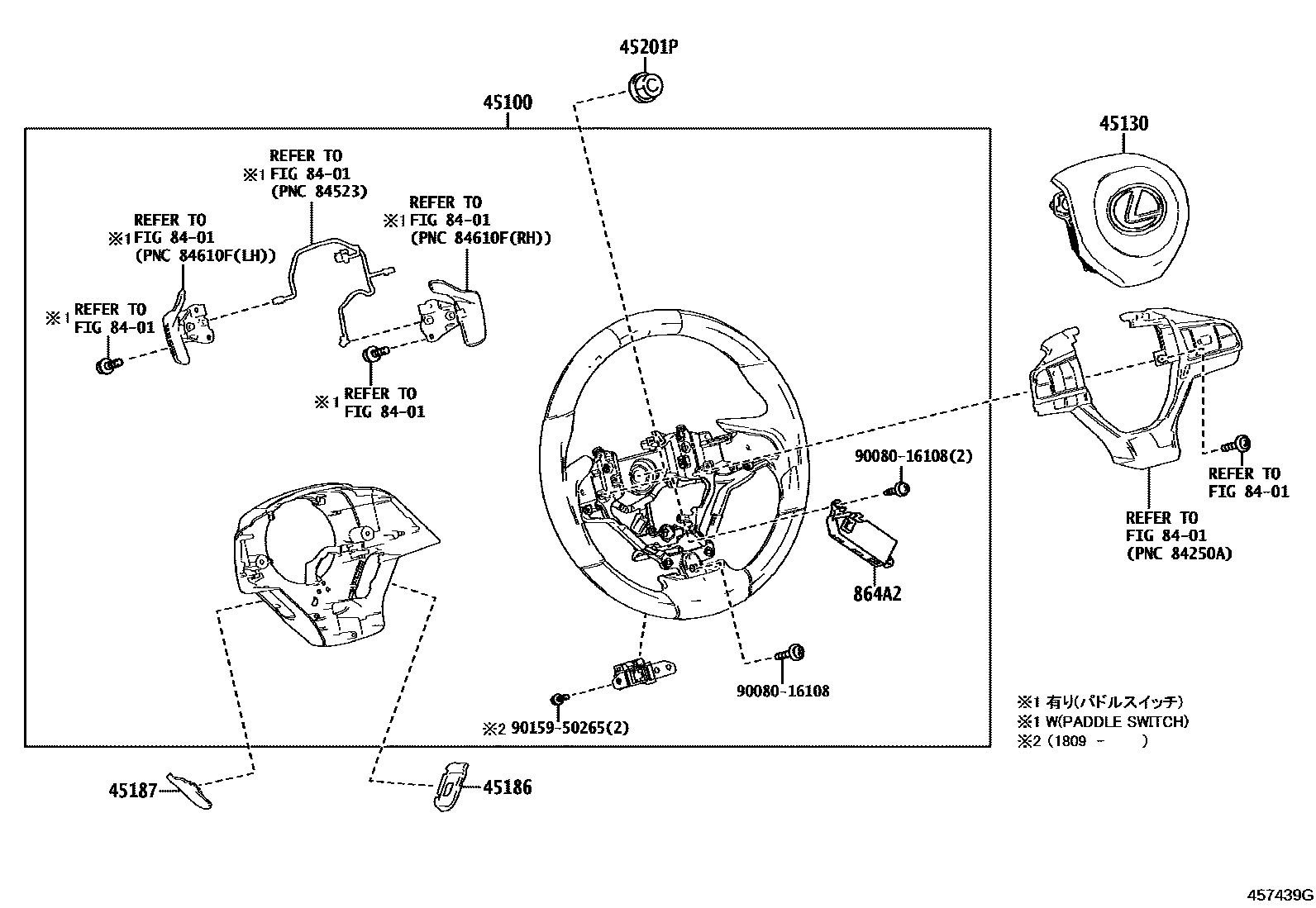 45201P

45100

45130

REFER TO
※1 FIG 84-01
(PNC 84523)

REFER TO
※1 FIG 84-01
(PNC 84610F(LH))

REFER TO
※1 FIG 84-01
(PNC 84610F(RH))

※1 REFER TO
FIG 84-01

※1 REFER TO
FIG 84-01

90080-16108(2)

REFER TO
FIG 84-01

REFER TO
FIG 84-01
(PNC 84250A)

864A2

90080-16108

※2 90159-50265(2)

45187

45186

※1 有り(パドルスイッチ)
※1 W(PADDLE SWITCH)
※2 (1809 - )

457439G