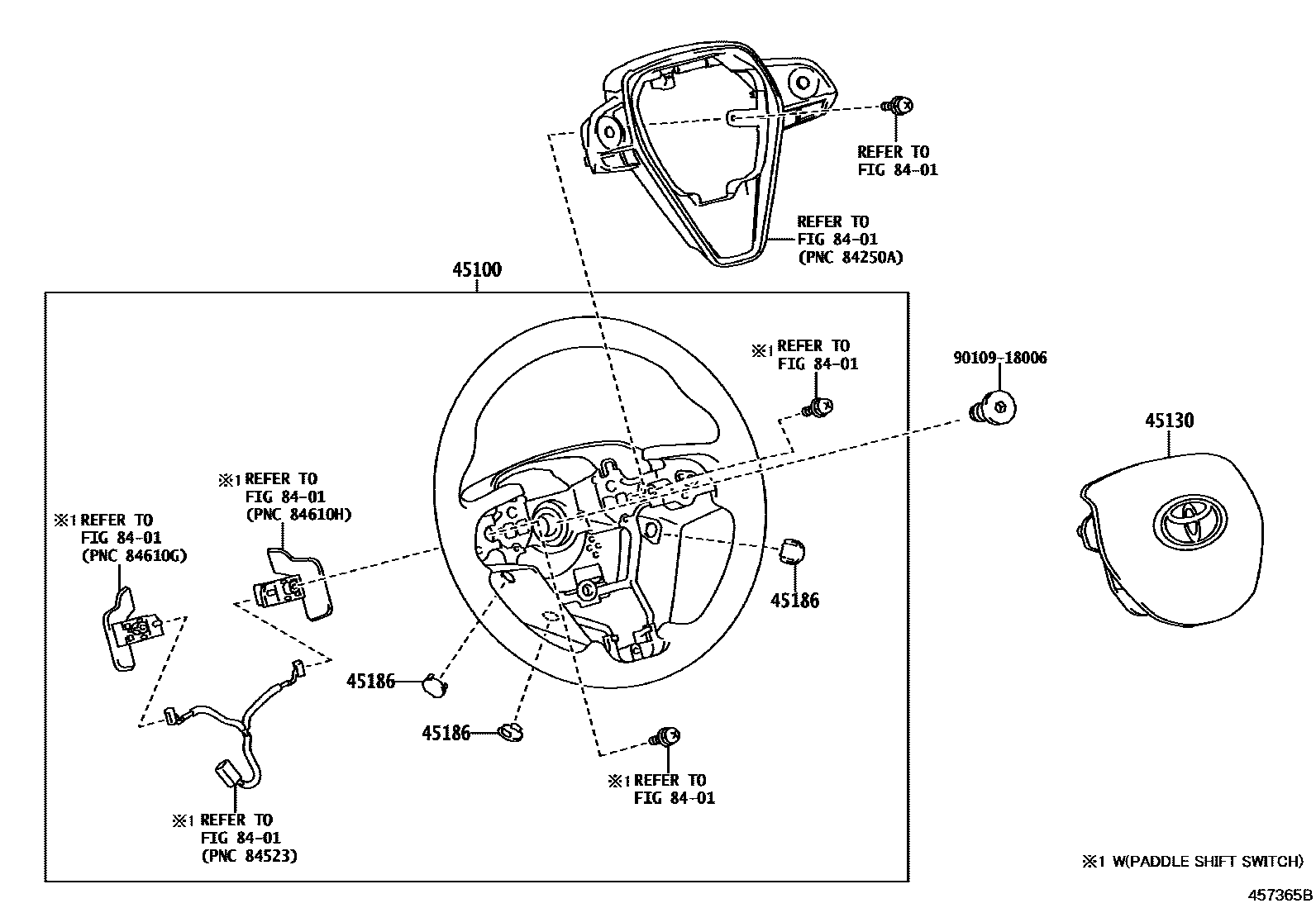 REFER TO
FIG 84-01

REFER TO
FIG 84-01
(PNC 84250A)

45100

※1 REFER TO
FIG 84-01

90109-18006

45130

※1 REFER TO
FIG 84-01
(PNC 84610H)

※1 REFER TO
FIG 84-01
(PNC 84610G)

45186

45186

45186

※1 REFER TO
FIG 84-01

※1 REFER TO
FIG 84-01
(PNC 84523)

※1 W(PADDLE SHIFT SWITCH)

457365B