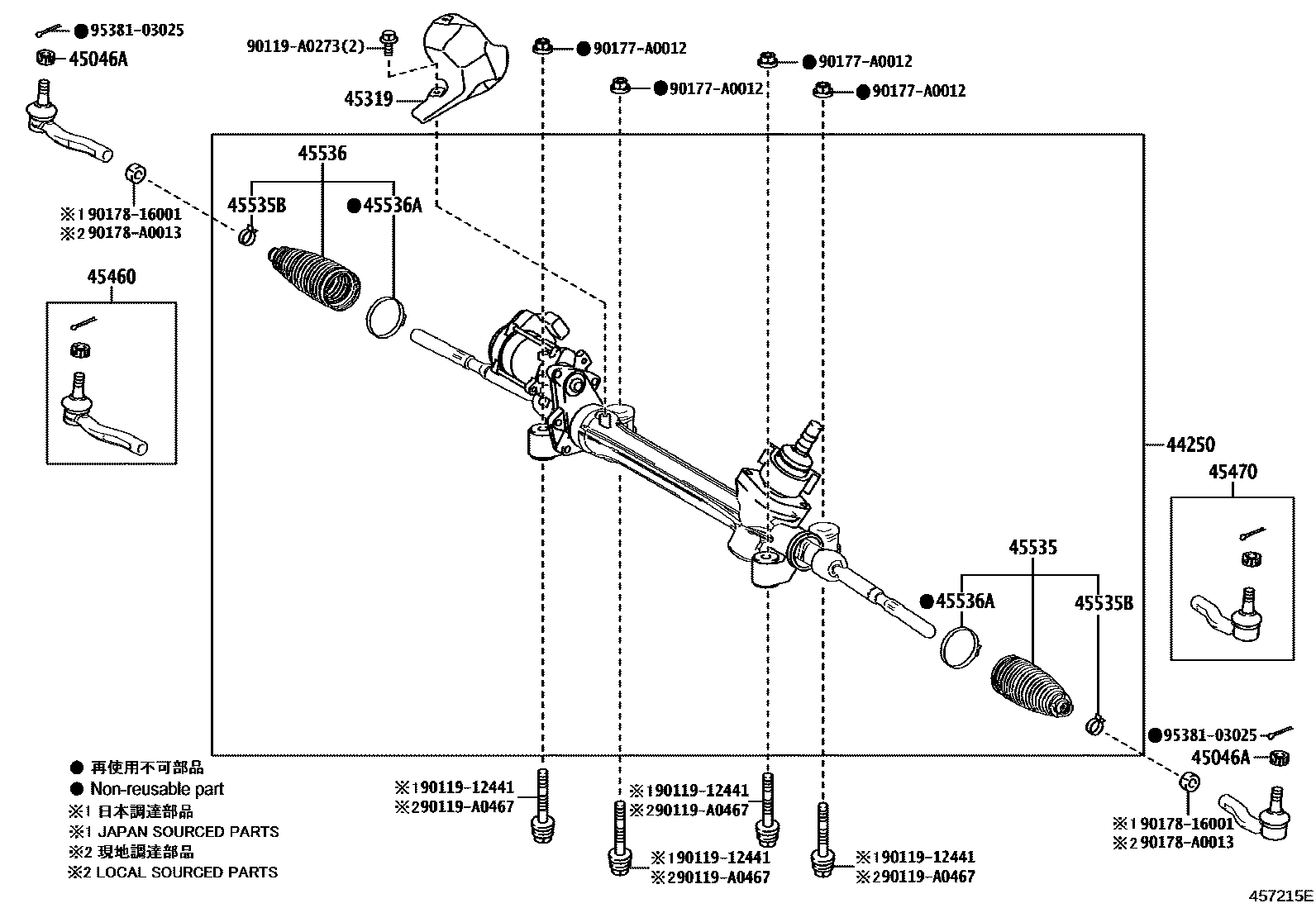 ●95381-03025
45046A
90119-A0273(2)
45319
●90177-A0012
●90177-A0012
●90177-A0012
●90177-A0012
45536
45535B
●45536A
※1 90178-16001
※2 90178-A0013
45460
44250
45470
45535
●45536A
45535B
●95381-03025
45046A
※1 90178-16001
※2 90178-A0013
● 再使用不可部品
● Non-reusable part
※1 日本調達部品
※1 JAPAN SOURCED PARTS
※2 現地調達部品
※2 LOCAL SOURCED PARTS
※1 90119-12441
※2 90119-A0467
※1 90119-12441
※2 90119-A0467
※1 90119-12441
※2 90119-A0467
※1 90119-12441
※2 90119-A0467
457215E