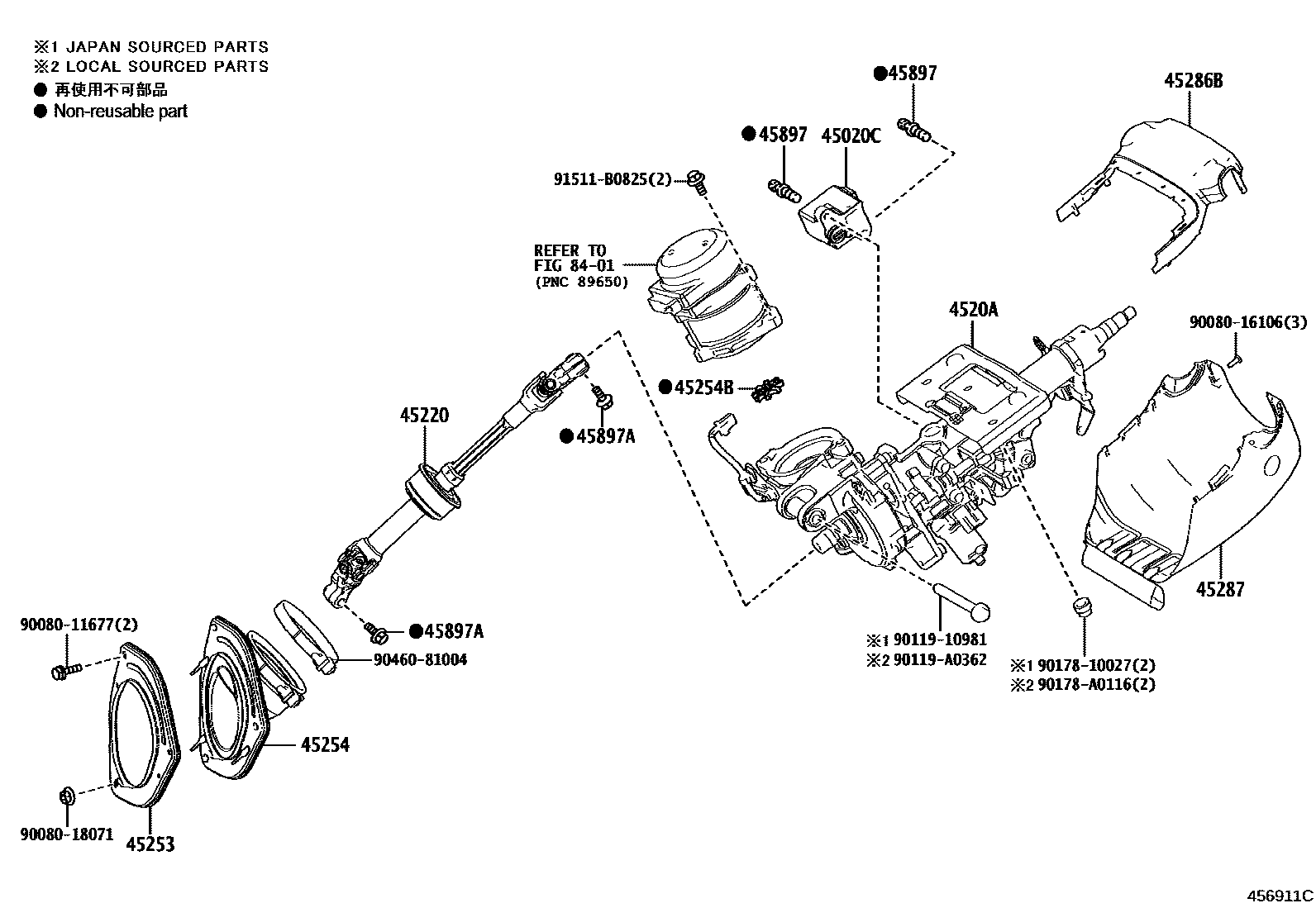 ※1 JAPAN SOURCED PARTS
※2 LOCAL SOURCED PARTS
● 再使用不可部品
● Non-reusable part

●45897
45286B
●45897
45020C
91511-B0825(2)
REFER TO
FIG 84-01
(PNC 89650)
4520A
90080-16106(3)
●45254B
45220
●45897A
45287
●45897A
90080-11677(2)
90460-81004
※1 90119-10981
※2 90119-A0362
※1 90178-10027(2)
※2 90178-A0116(2)
45254
90080-18071
45253
456911C