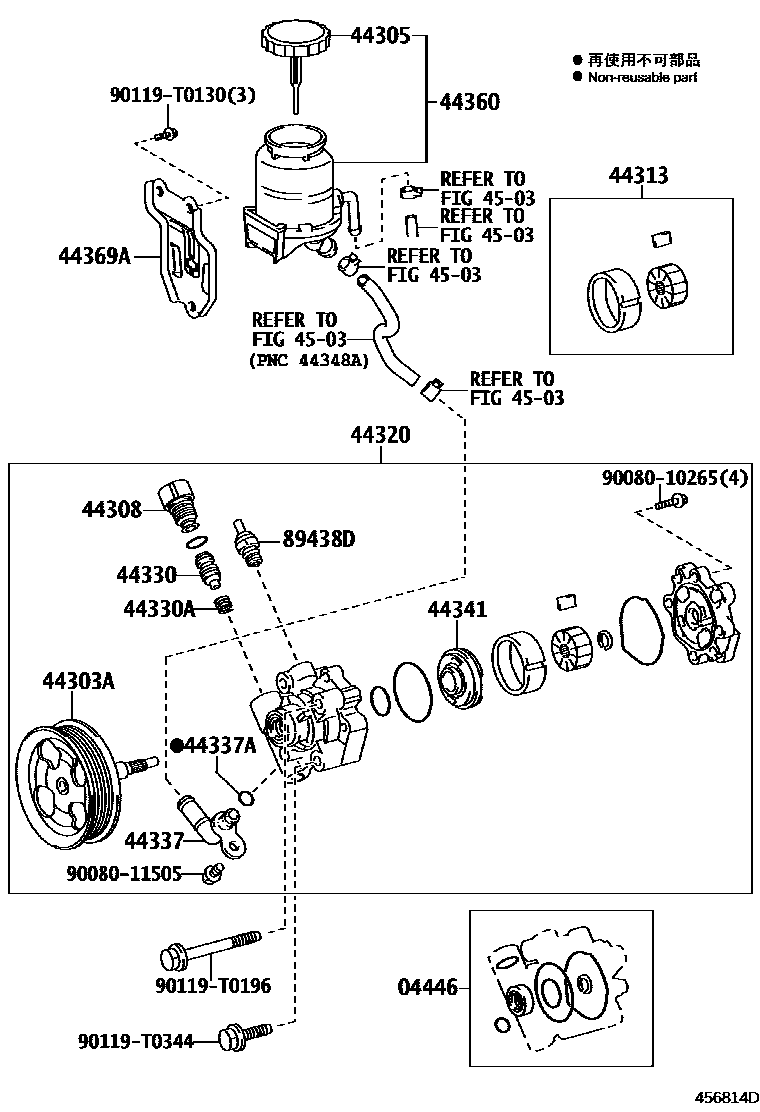 44305

● 再使用不可部品
● Non-reusable part

90119-T0130(3)

44360

REFER TO
FIG 45-03

REFER TO
FIG 45-03

44313

44369A

REFER TO
FIG 45-03

REFER TO
FIG 45-03
(PNC 44348A)

REFER TO
FIG 45-03

44320

90080-10265(4)

44308

89438D

44330

44330A

44341

44303A

●44337A

44337

90080-11505

90119-T0196

04446

90119-T0344

456814D