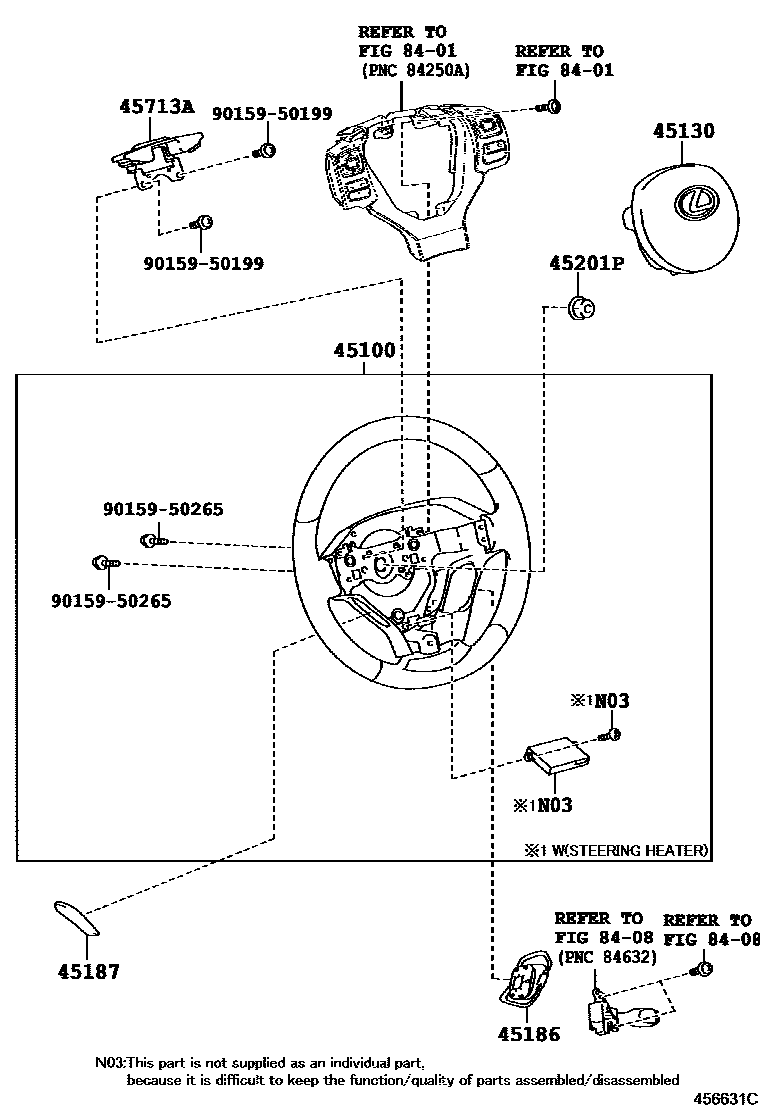 REFER TO
FIG 84-01
(PNC 84250A)

REFER TO
FIG 84-01

45713A

90159-50199

90159-50199

45130

45201P

45100

90159-50265

90159-50265

※1N03

※1N03

※1 W(STEERING HEATER)

45187

REFER TO
FIG 84-08
(PNC 84632)

REFER TO
FIG 84-08

45186

N03:This part is not supplied as an individual part,
because it is difficult to keep the function/quality of parts assembled/disassembled

456631C