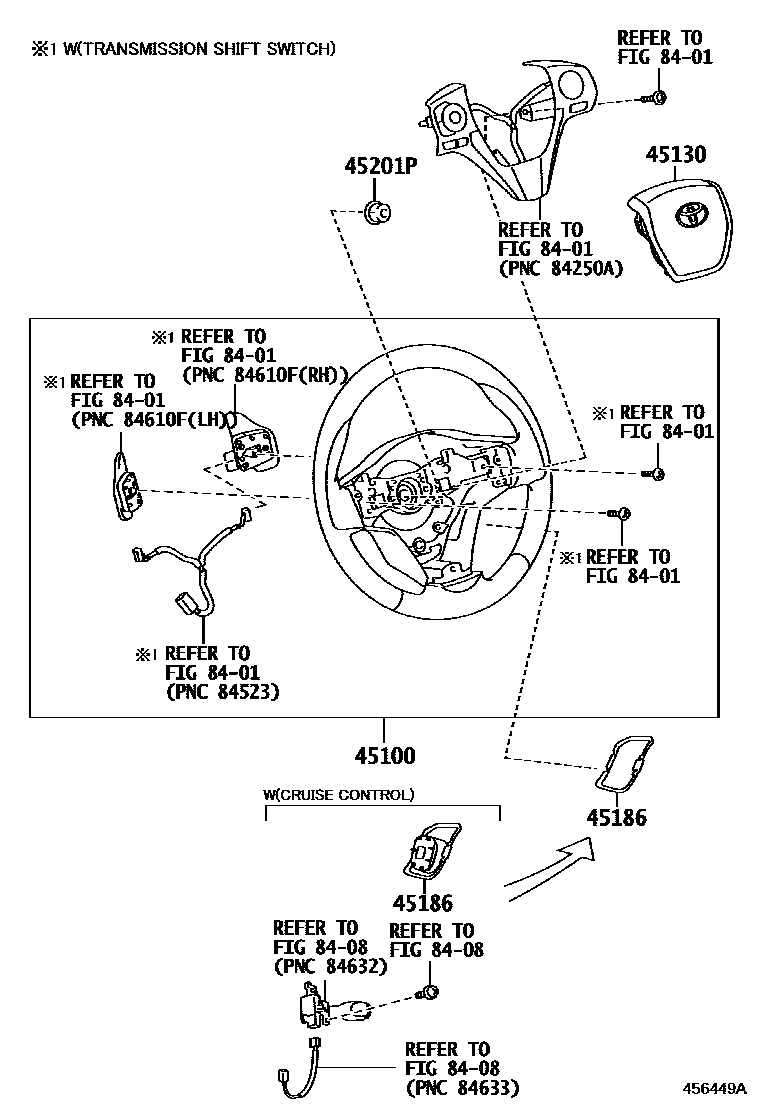 ※1 W(TRANSMISSION SHIFT SWITCH)

REFER TO
FIG 84-01

45201P

45130

REFER TO
FIG 84-01
(PNC 84250A)

※1 REFER TO
FIG 84-01
(PNC 84610F(RH))

※1 REFER TO
FIG 84-01
(PNC 84610F(LH))

※1 REFER TO
FIG 84-01

※1 REFER TO
FIG 84-01

※1 REFER TO
FIG 84-01
(PNC 84523)

45100

W(CRUISE CONTROL)

45186

45186

REFER TO
FIG 84-08
(PNC 84632)

REFER TO
FIG 84-08

REFER TO
FIG 84-08
(PNC 84633)

456449A