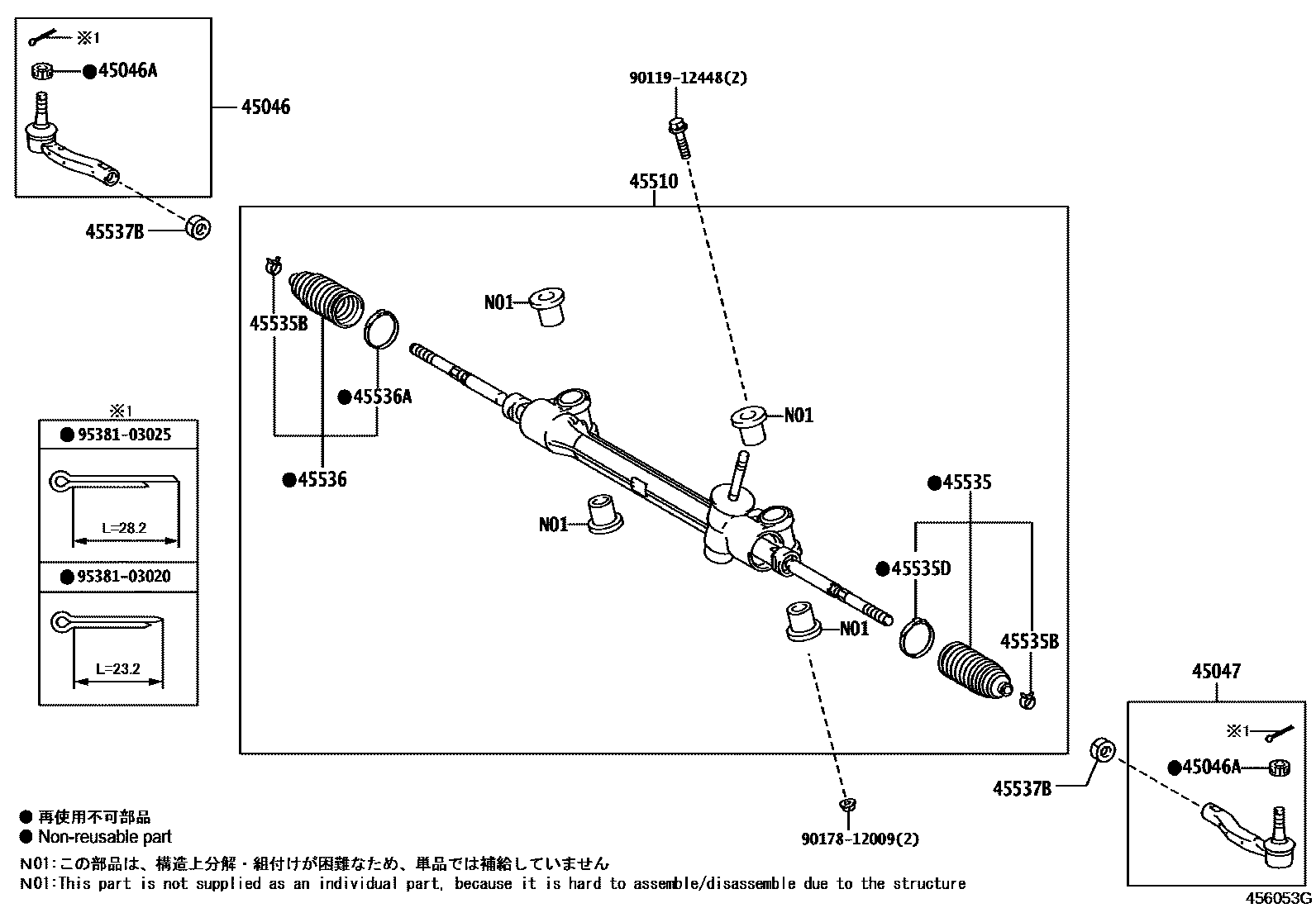 ※1
●45046A
45046
45537B

90119-12448(2)
45510

45535B
N01
●45536A
●45536
N01
N01
●45535
●45535D
N01
45535B

※1
●95381-03025
L=28.2
●95381-03020
L=23.2

45047
※1
●45046A
45537B

90178-12009(2)

● 再使用不可部品
● Non-reusable part
N01:この部品は、構造上分解・組付けが困難なため、単品では補給していません
N01:This part is not supplied as an individual part, because it is hard to assemble/disassemble due to the structure

456053G