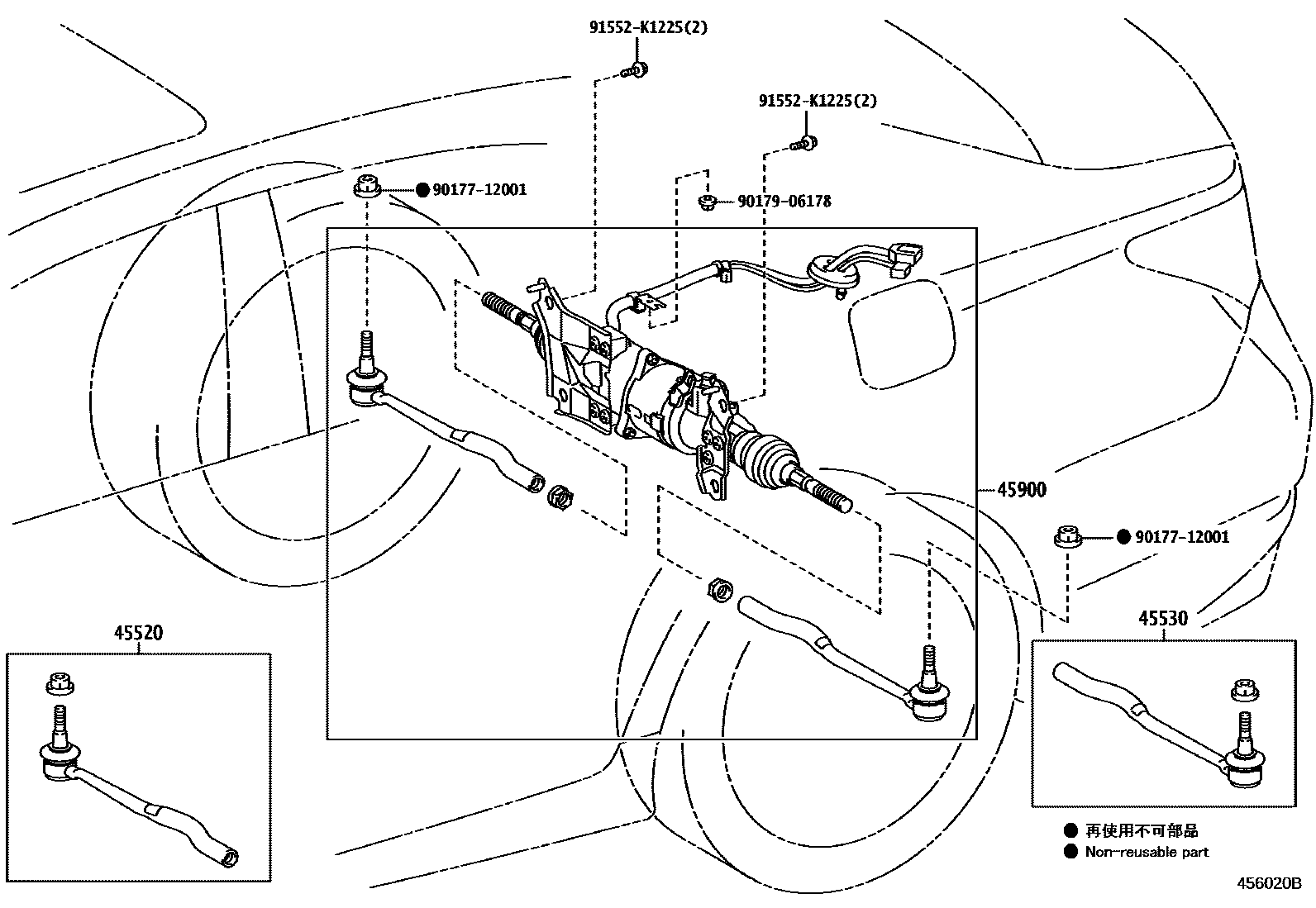 91552-K1225(2)

91552-K1225(2)

● 90177-12001

90179-06178

45900

● 90177-12001

45520

45530

● 再使用不可部品
● Non-reusable part

456020B