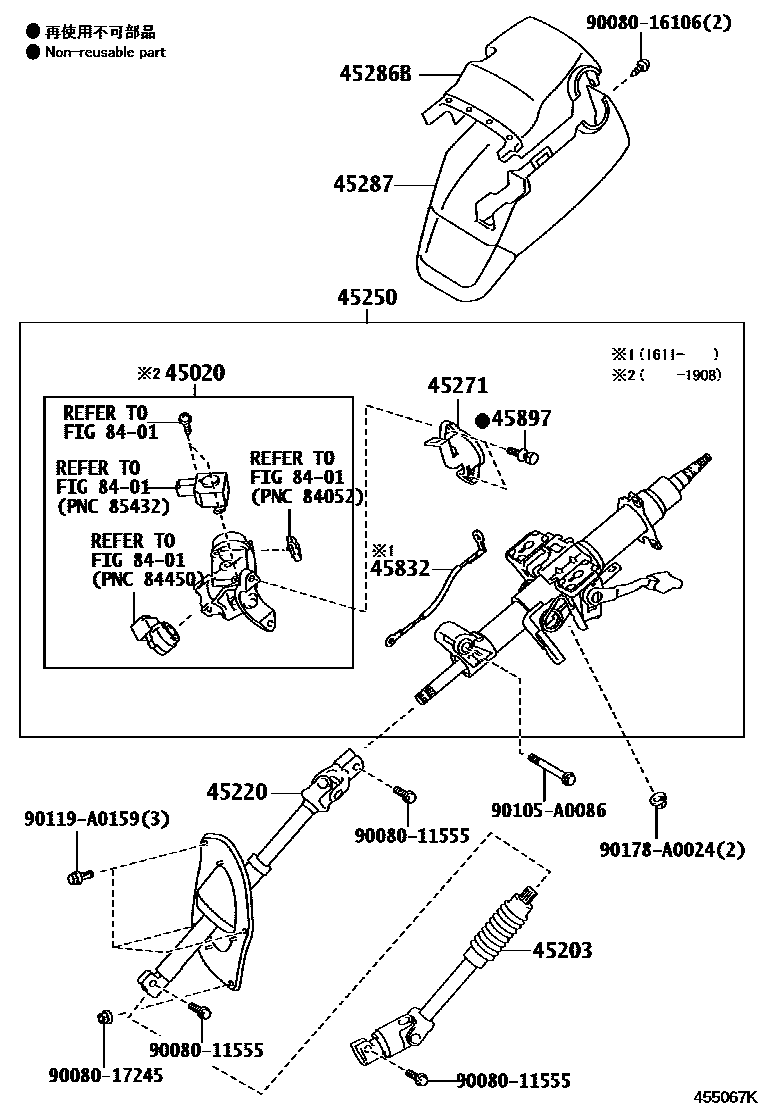 ● 再使用不可部品
● Non-reusable part

90080-16106(2)

45286B

45287

45250

※1 (1611- )
※2 ( -1908)

※2 45020

REFER TO FIG 84-01

REFER TO FIG 84-01 (PNC 85432)

REFER TO FIG 84-01 (PNC 84052)

REFER TO FIG 84-01 (PNC 84450)

45271

●45897

※1
45832

45220

90119-A0159(3)

90080-11555

90105-A0086

90178-A0024(2)

45203

90080-11555

90080-17245

90080-11555

455067K