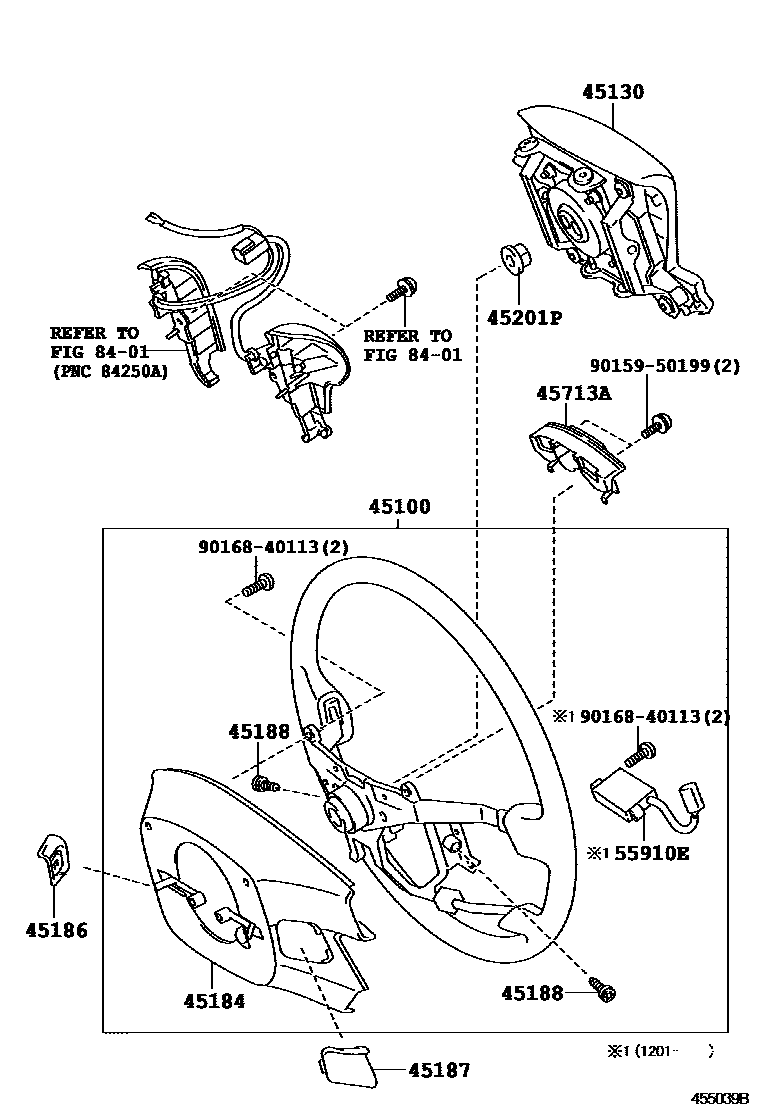 45130

REFER TO FIG 84-01 (PNC 84250A)

REFER TO FIG 84-01

45201P

90159-50199(2)

45713A

45100

90168-40113(2)

45188

※1 90168-40113(2)

※1 55910E

45186

45184

45188

45187

※1 (1201- )

455039B