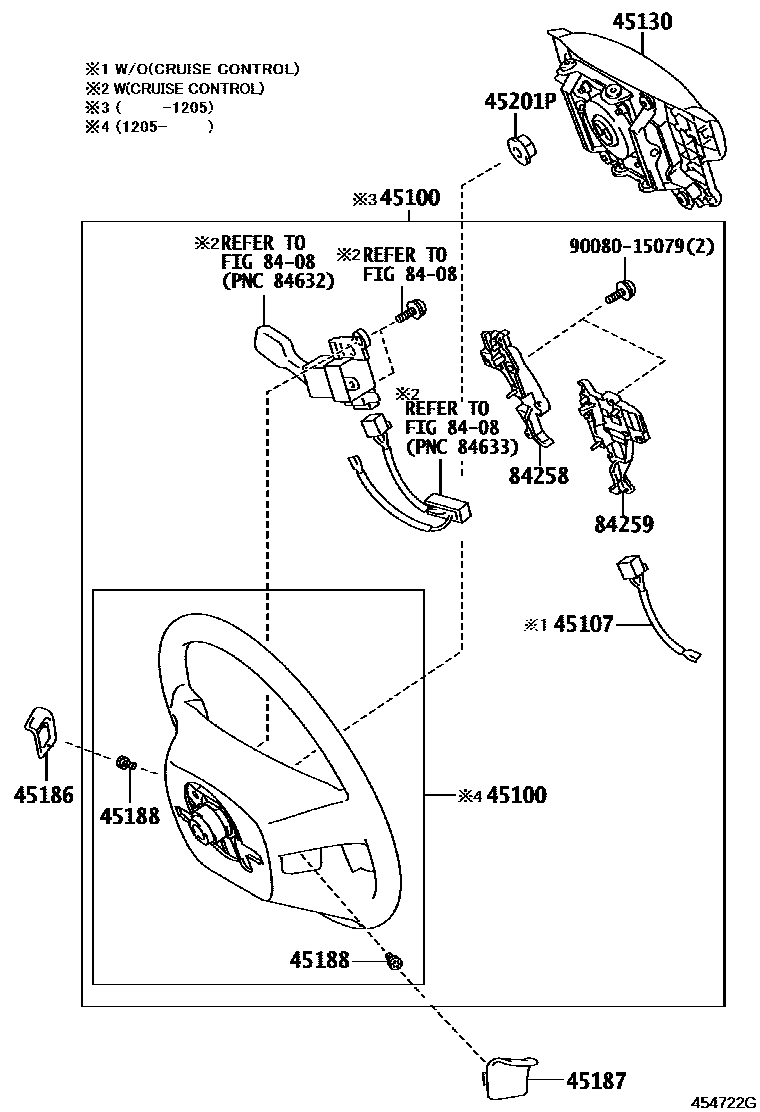 ※1 W/O(CRUISE CONTROL)
※2 W(CRUISE CONTROL)
※3 (　　-1205)
※4 (1205-　　)

45130

45201P

※3 45100

※2 REFER TO FIG 84-08 (PNC 84632)

※2 REFER TO FIG 84-08

90080-15079(2)

※2 REFER TO FIG 84-08 (PNC 84633)

84258

84259

※1 45107

45186

45188

※4 45100

45188

45187

454722G