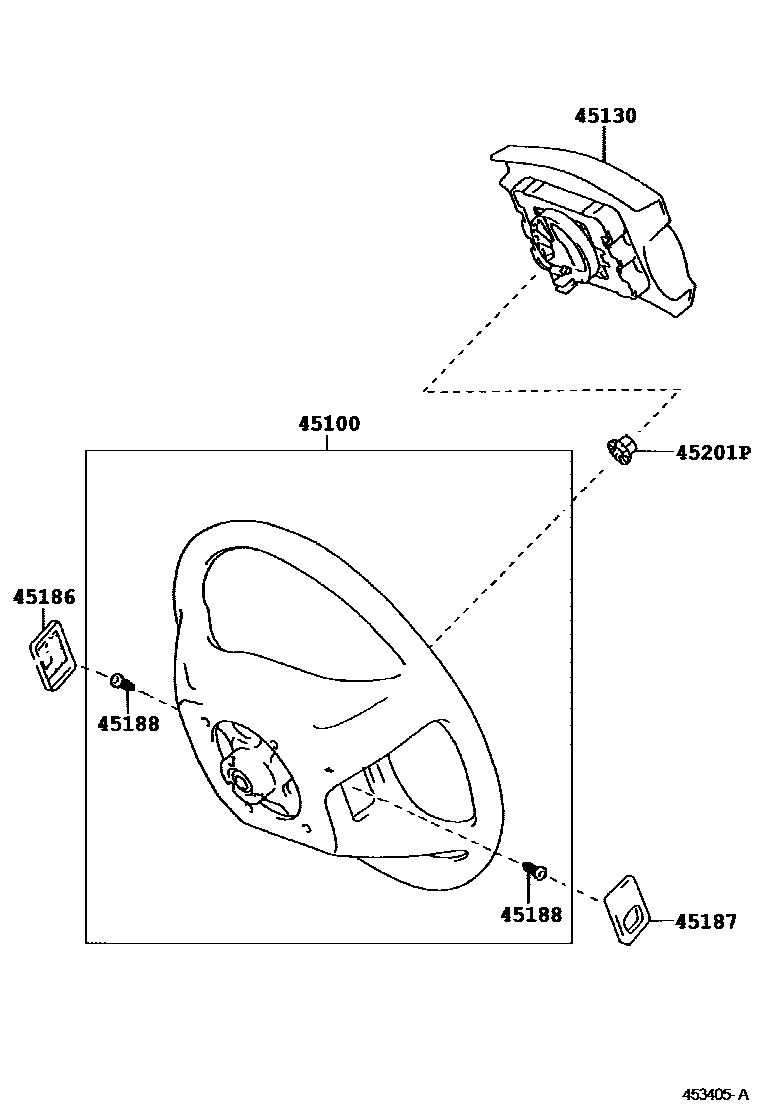 45130

45100

45201P

45186

45188

45188

45187

453405-A