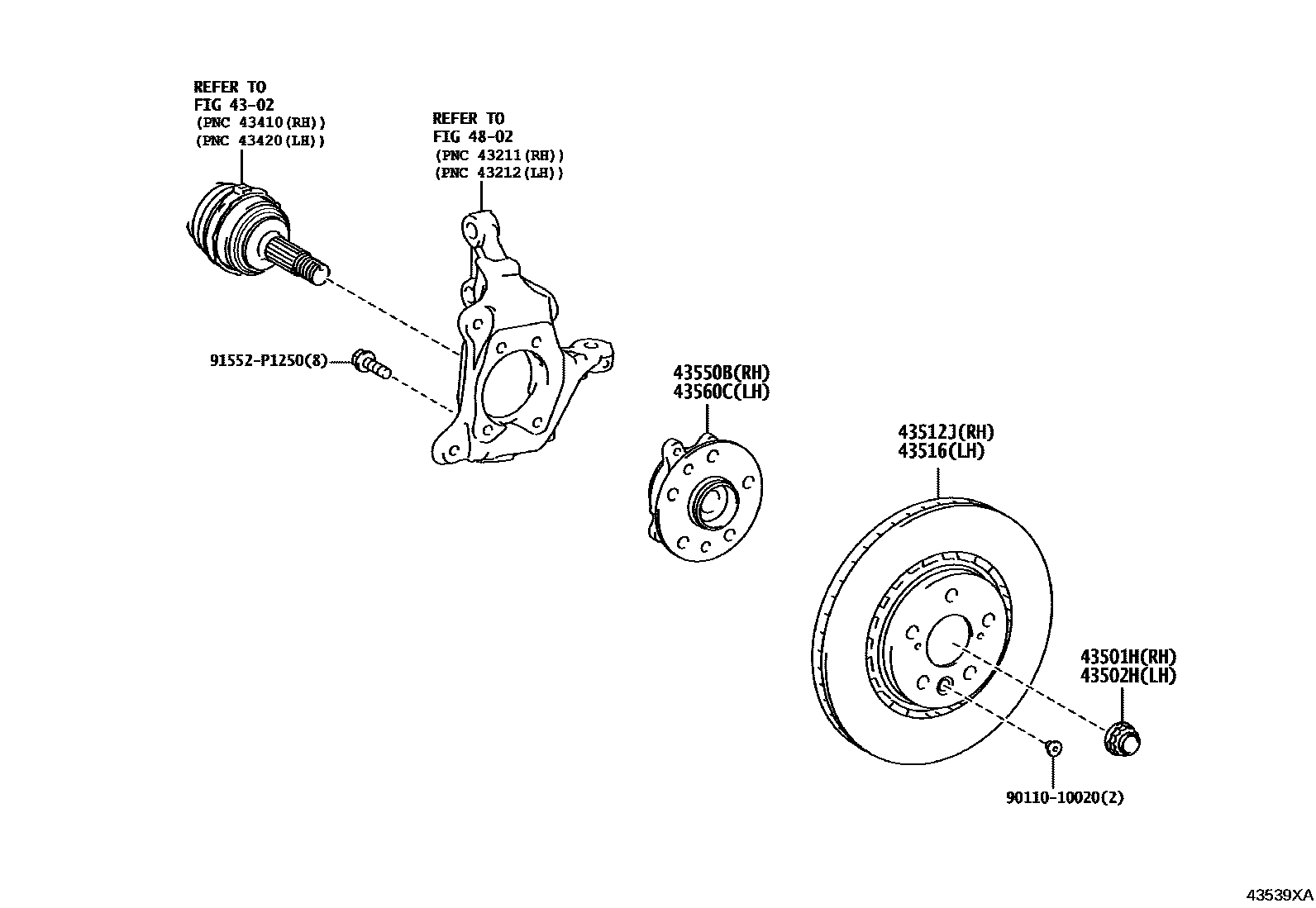 REFER TO
FIG 43-02
(PNC 43410(RH))
(PNC 43420(LH))

REFER TO
FIG 48-02
(PNC 43211(RH))
(PNC 43212(LH))

91552-P1250(8)

43550B(RH)
43560C(LH)

43512J(RH)
43516(LH)

43501H(RH)
43502H(LH)

90110-10020(2)

43539XA