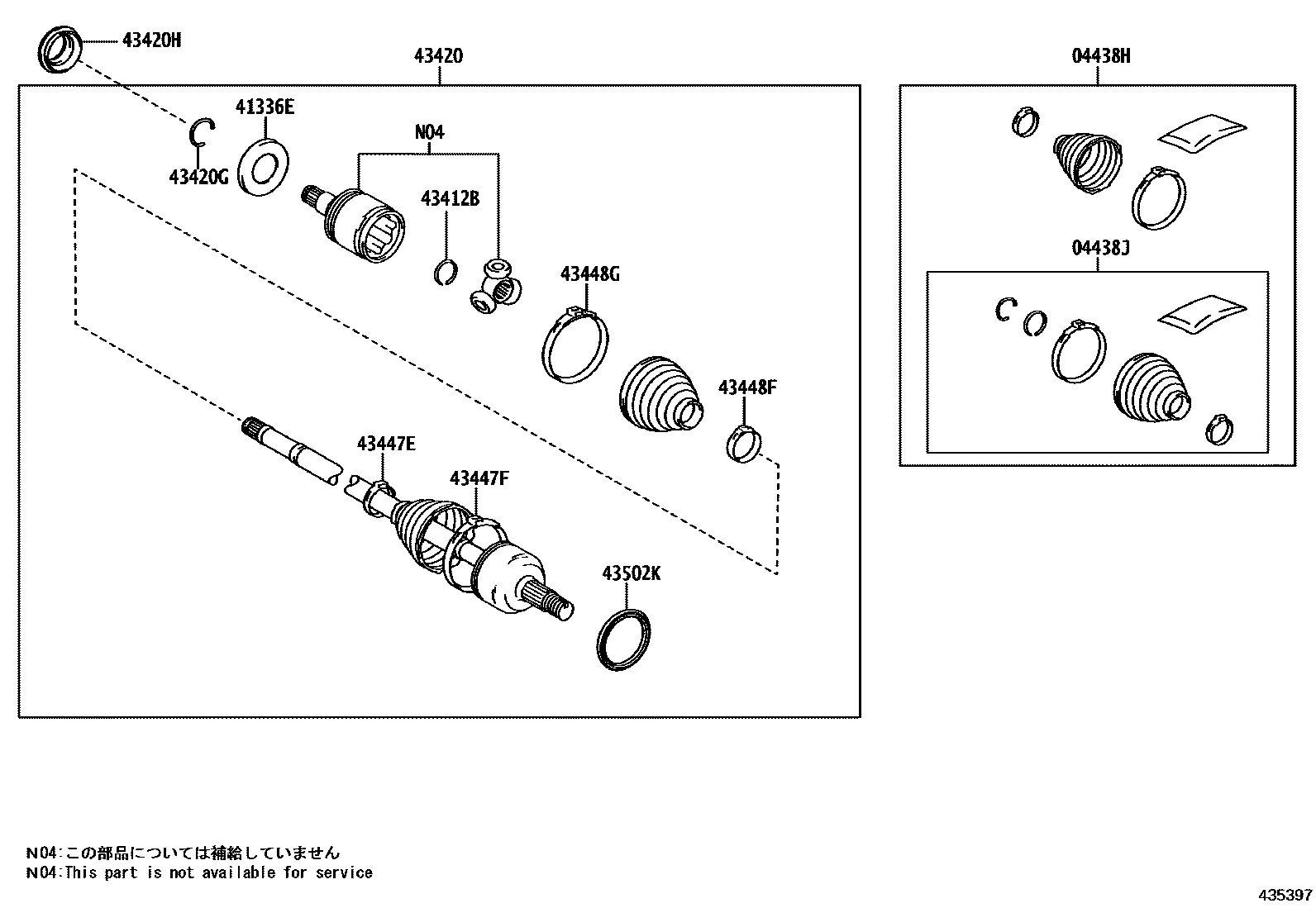 43420H

43420

04438H

41336E

N04

43420G

43412B

43448G

04438J

43448F

43447E

43447F

43502K

N04:この部品については補給していません
N04:This part is not available for service

435397