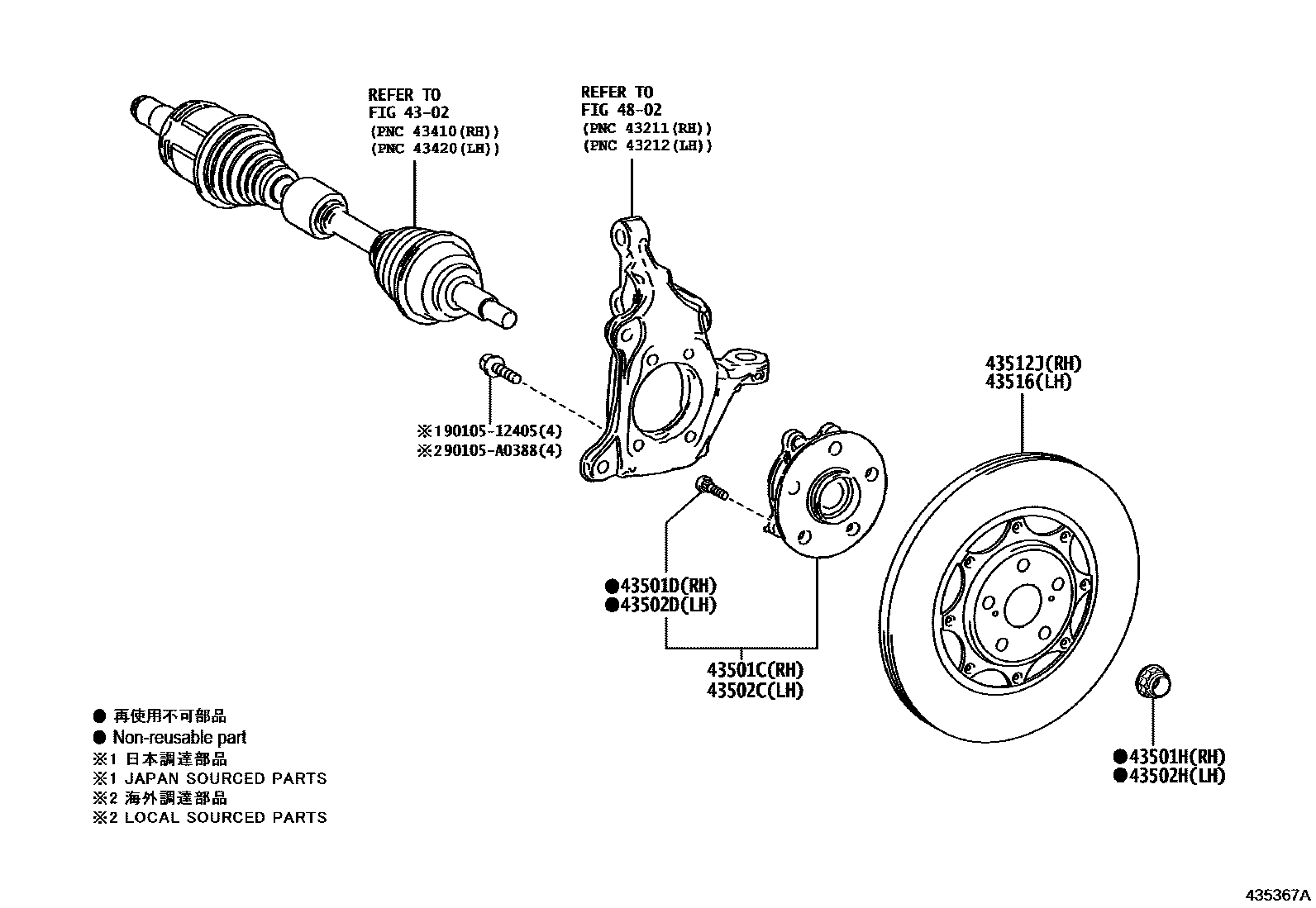 REFER TO
FIG 43-02
(PNC 43410(RH))
(PNC 43420(LH))

REFER TO
FIG 48-02
(PNC 43211(RH))
(PNC 43212(LH))

※190105-12405(4)
※290105-A0388(4)

43512J(RH)
43516(LH)

●43501D(RH)
●43502D(LH)

43501C(RH)
43502C(LH)

●43501H(RH)
●43502H(LH)

● 再使用不可部品
● Non-reusable part
※1 日本調達部品
※1 JAPAN SOURCED PARTS
※2 海外調達部品
※2 LOCAL SOURCED PARTS

435367A