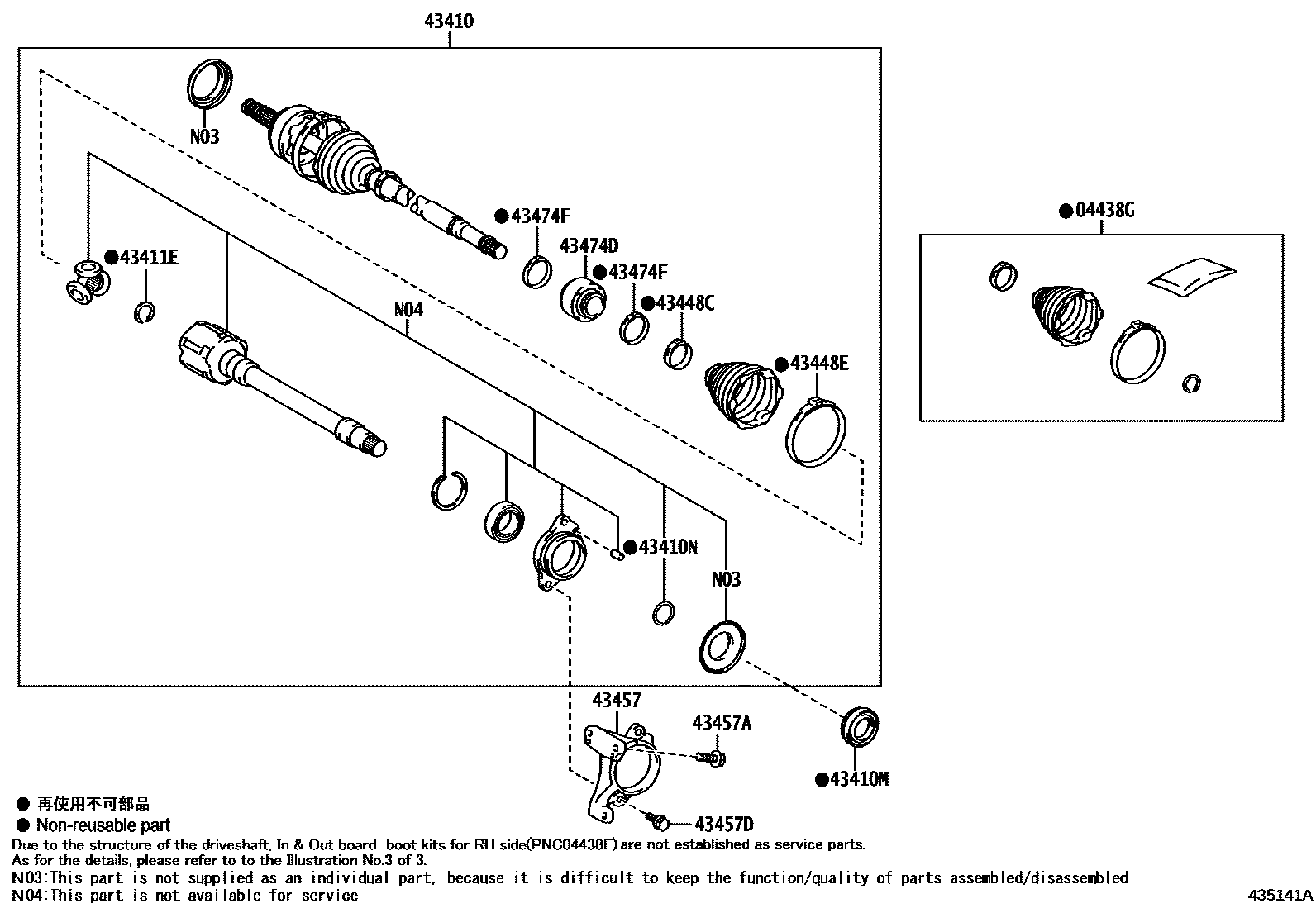 43410

N03

●43474F

43474D

●43474F

●43448C

●43411E

N04

●43448E

●04438G

●43410N

N03

43457

43457A

●43410M

43457D

● 再使用不可部品
● Non-reusable part
Due to the structure of the driveshaft, In & Out board boot kits for RH side(PNC04438F) are not established as service parts.
As for the details, please refer to to the Illustration No.3 of 3.
N03:This part is not supplied as an individual part, because it is difficult to keep the function/quality of parts assembled/disassembled
N04:This part is not available for service

435141A