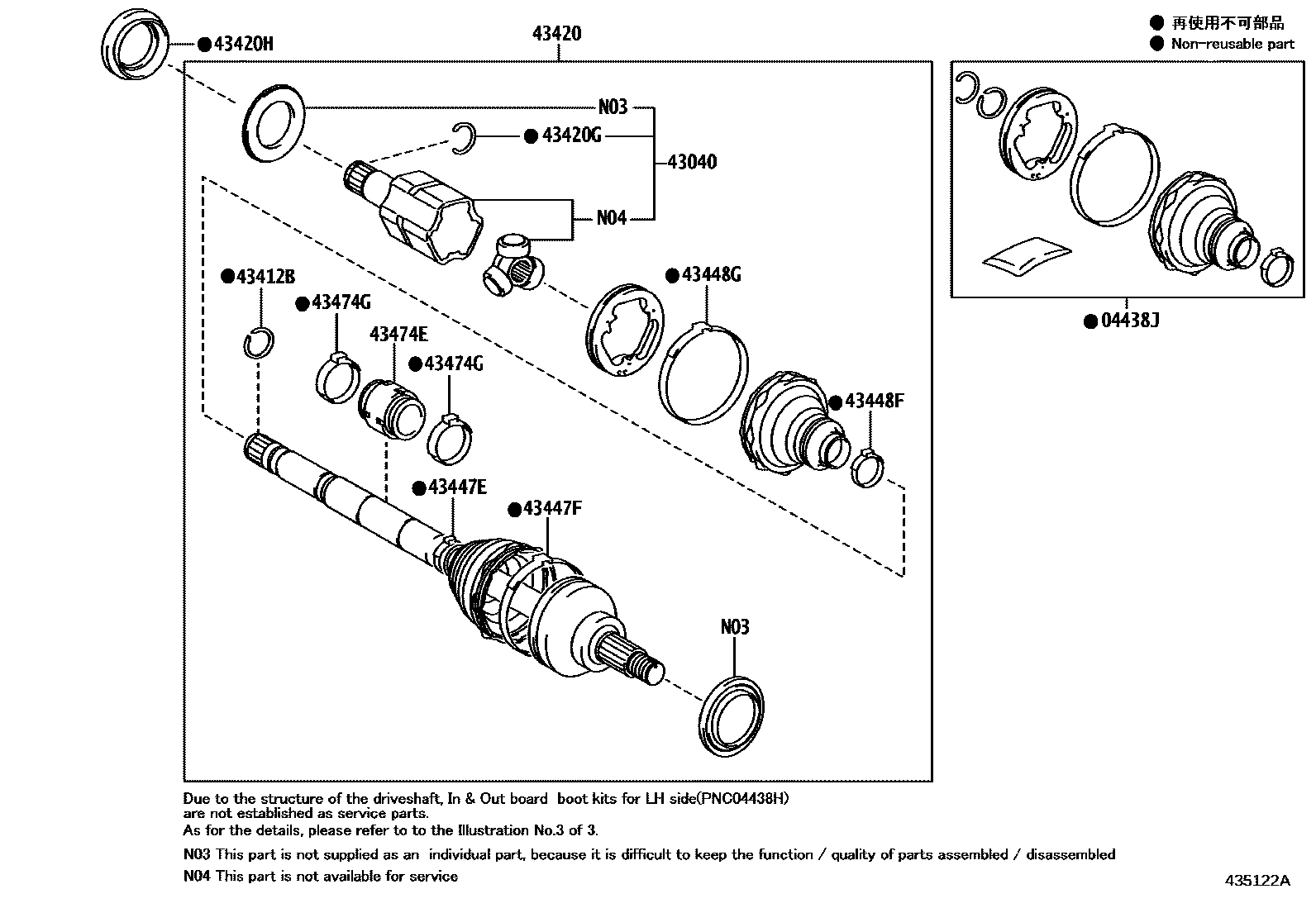 ● 再使用不可部品
● Non-reusable part

●43420H

43420

N03

●43420G

43040

N04

●43412B

●43474G

43474E

●43474G

●43448G

●43448F

●43447E

●43447F

N03

●04438J

Due to the structure of the driveshaft, In & Out board boot kits for LH side(PNC04438H) are not established as service parts.
As for the details, please refer to to the Illustration No.3 of 3.

N03 This part is not supplied as an individual part, because it is difficult to keep the function / quality of parts assembled / disassembled

N04 This part is not available for service

435122A