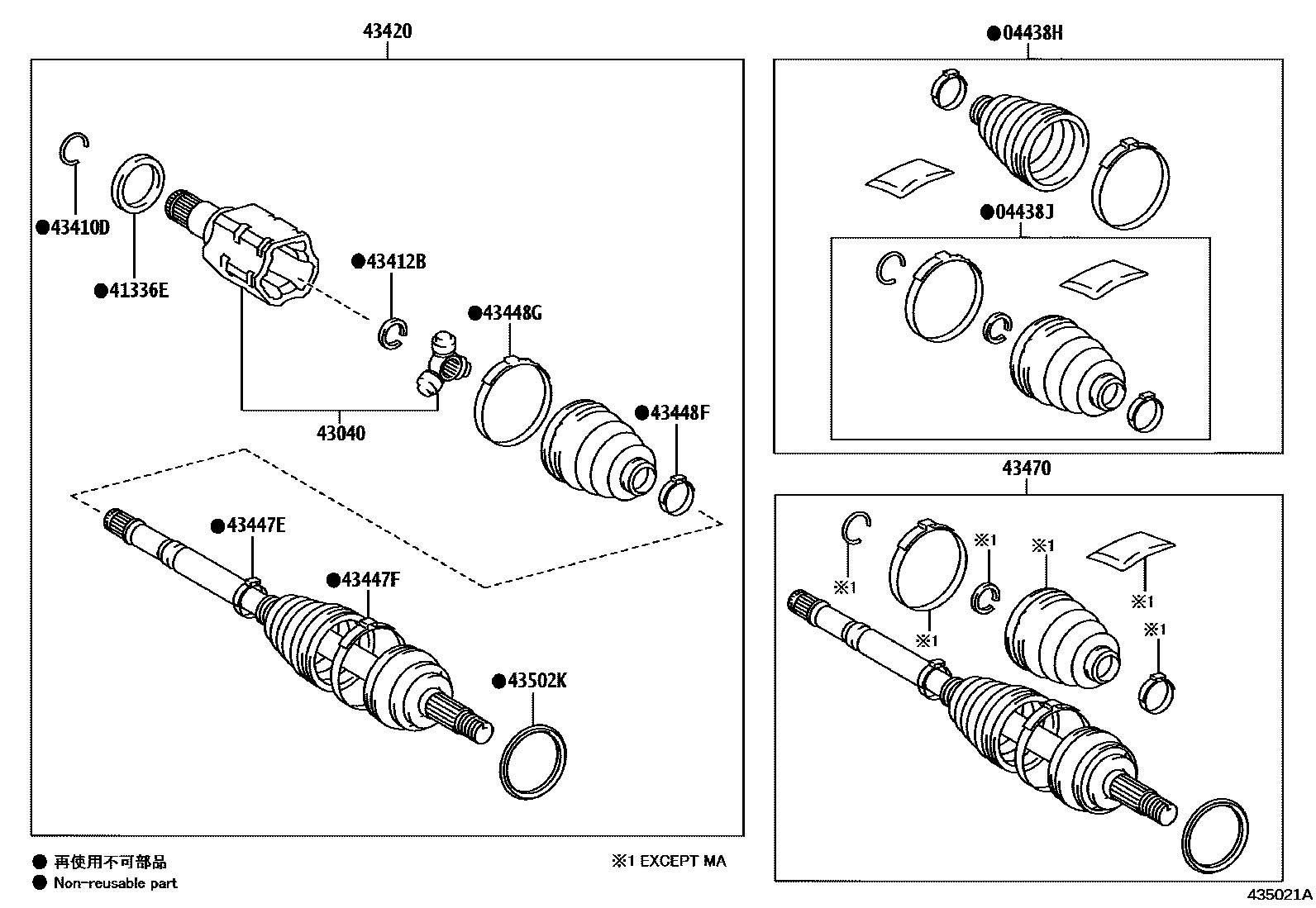 43420

●43410D

●41336E

●43412B

●43448G

43040

●43448F

●43447E

●43447F

●43502K

●04438H

●04438J

43470

※1

※1

※1

※1

※1

※1

● 再使用不可部品
● Non-reusable part

※1 EXCEPT MA

435021A