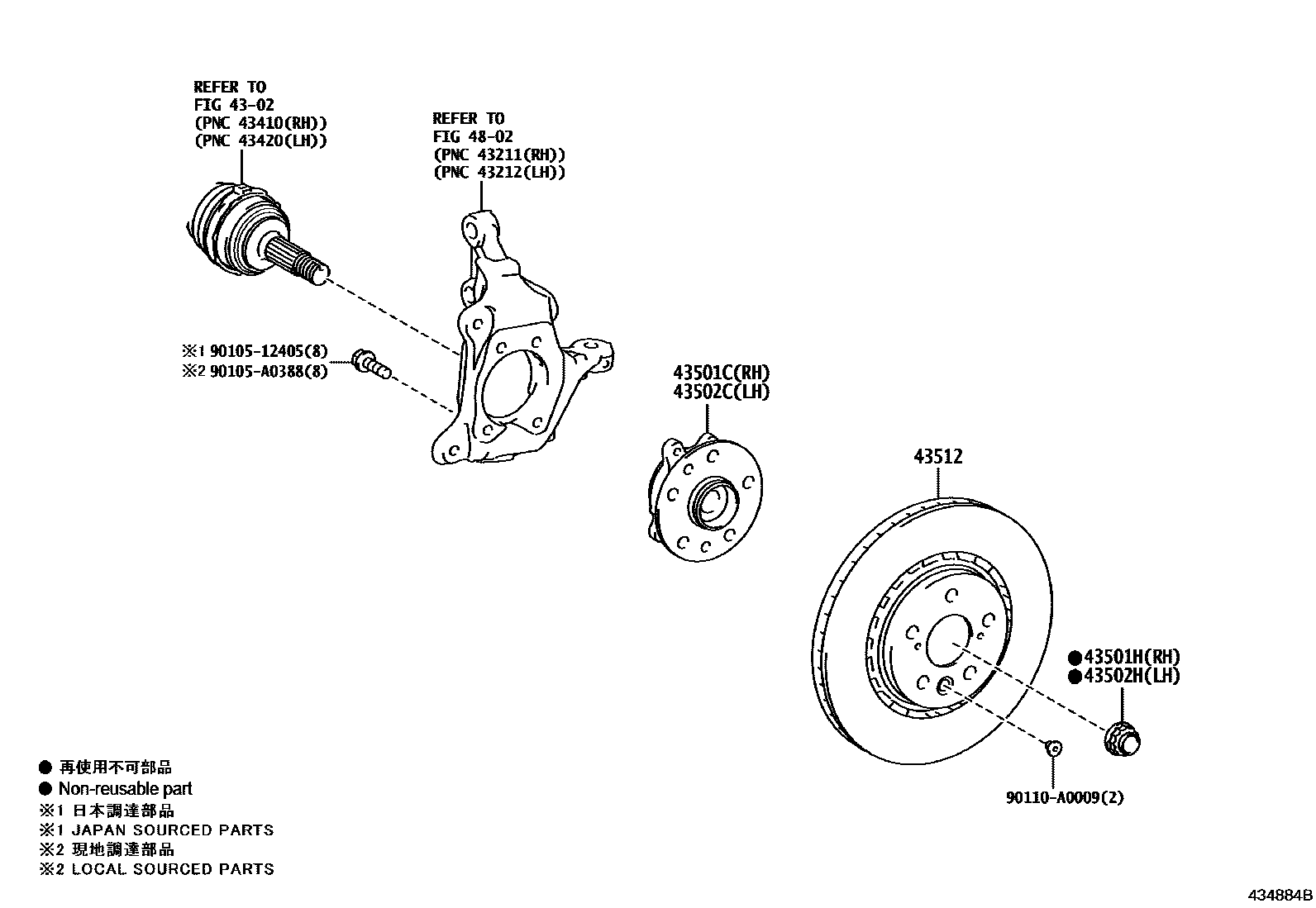 REFER TO
FIG 43-02
(PNC 43410(RH))
(PNC 43420(LH))

REFER TO
FIG 48-02
(PNC 43211(RH))
(PNC 43212(LH))

※1 90105-12405(8)
※2 90105-A0388(8)

43501C(RH)
43502C(LH)

43512

●43501H(RH)
●43502H(LH)

90110-A0009(2)

● 再使用不可部品
● Non-reusable part
※1 日本調達部品
※1 JAPAN SOURCED PARTS
※2 現地調達部品
※2 LOCAL SOURCED PARTS

434884B