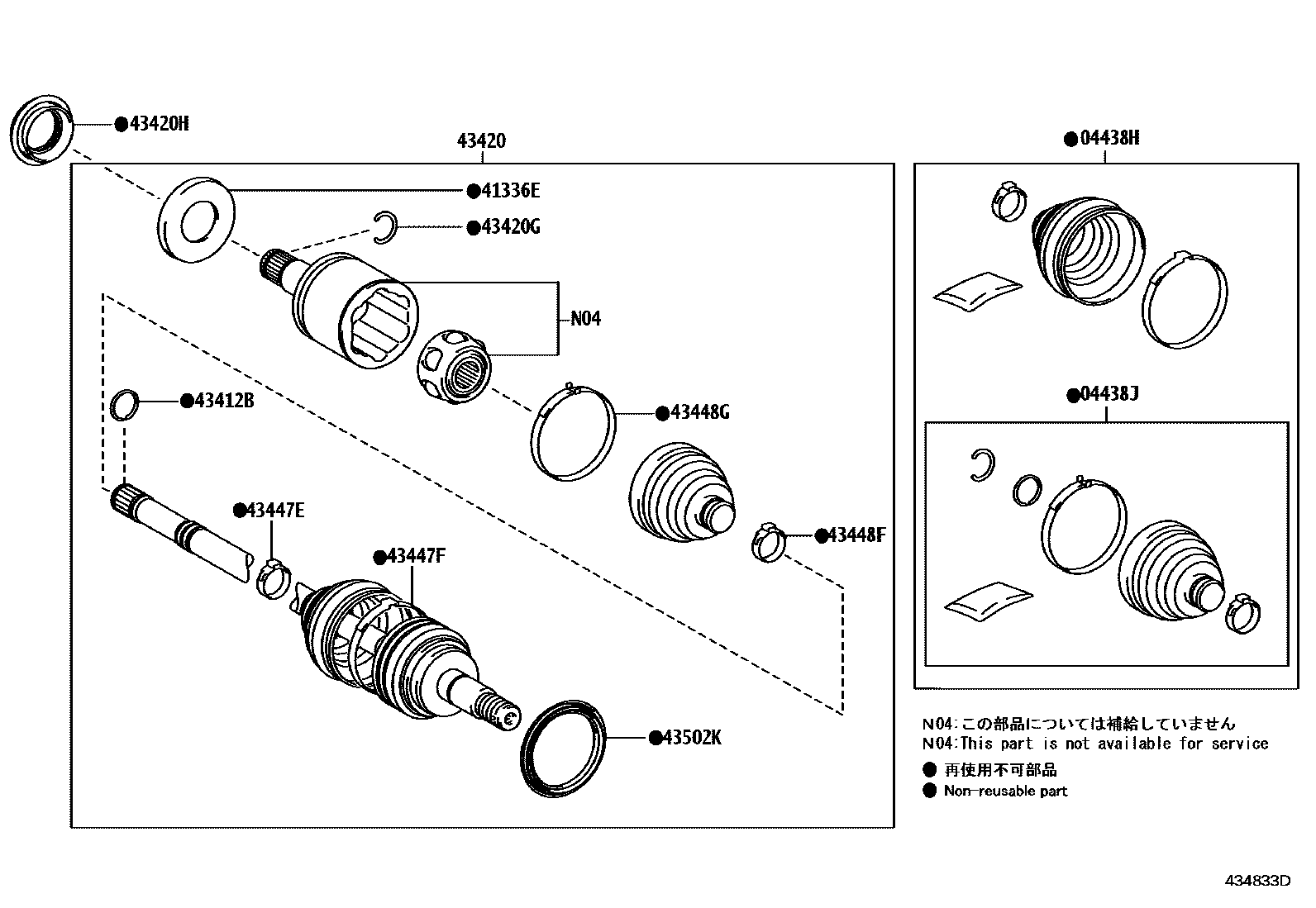 ●43420H

43420

●41336E

●43420G

N04

●43412B

●43448G

●43447E

●43448F

●43447F

●43502K

●04438H

●04438J

N04:この部品については補給していません
N04:This part is not available for service
● 再使用不可部品
● Non-reusable part

434833D