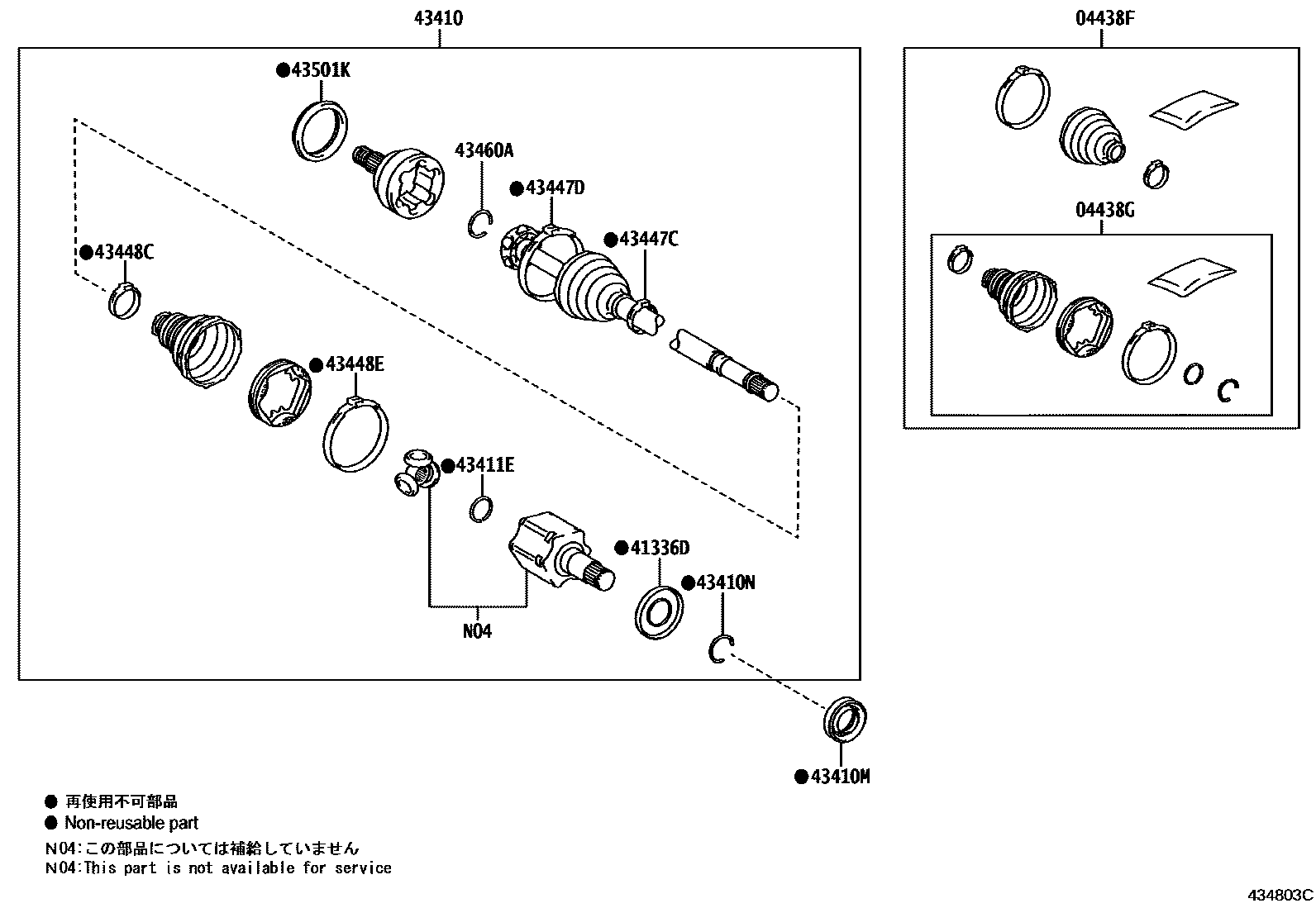 43410

●43501K

43460A

●43447D

●43447C

●43448C

●43448E

●43411E

●41336D

●43410N

N04

●43410M

04438F

04438G

● 再使用不可部品
● Non-reusable part
N04:この部品については補給していません
N04:This part is not available for service

434803C