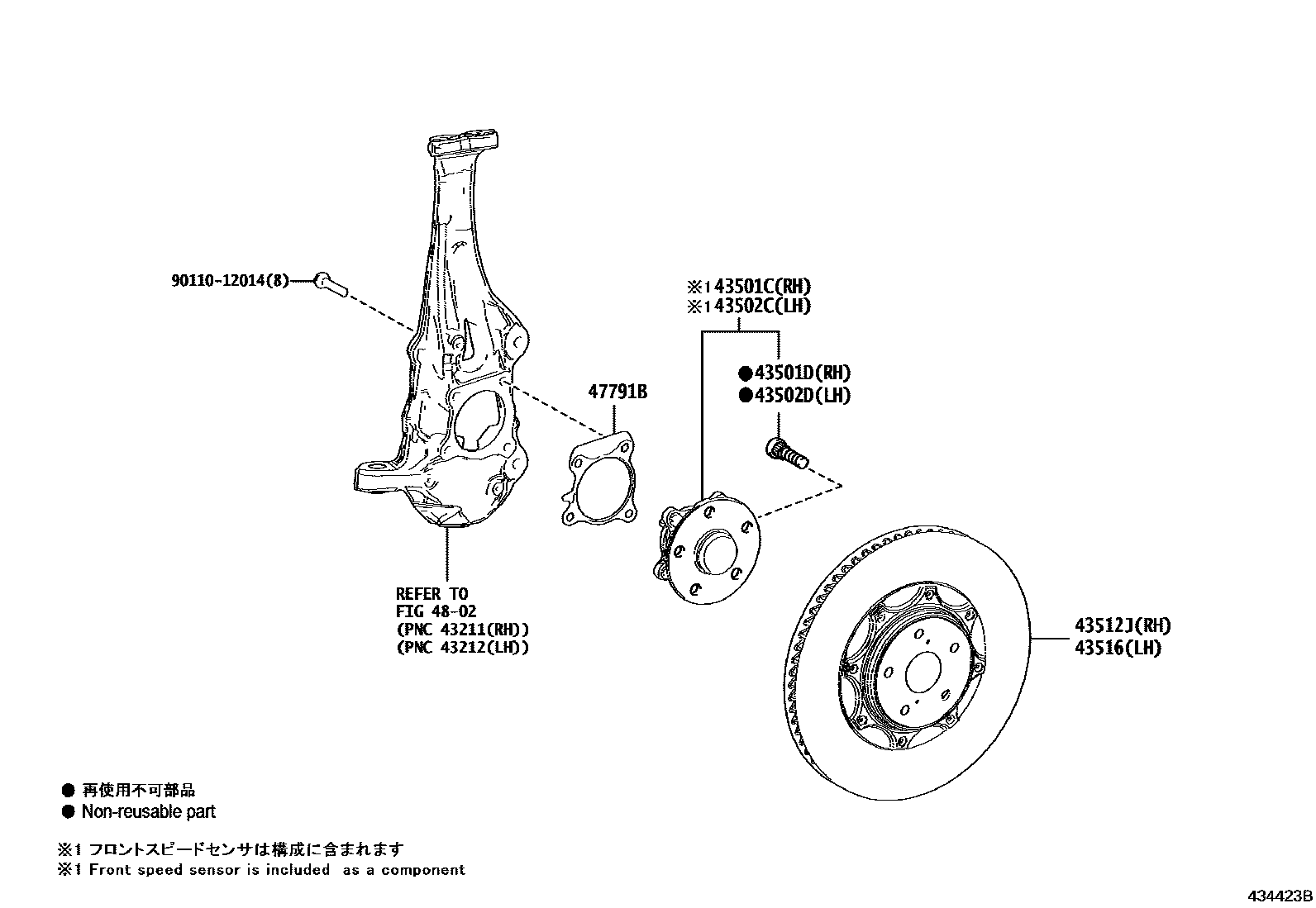 90110-12014(8)

※1 43501C(RH)
※1 43502C(LH)

●43501D(RH)
●43502D(LH)

47791B

REFER TO
FIG 48-02
(PNC 43211(RH))
(PNC 43212(LH))

43512J(RH)
43516(LH)

● 再使用不可部品
● Non-reusable part

※1 フロントスピードセンサは構成に含まれます
※1 Front speed sensor is included as a component

434423B