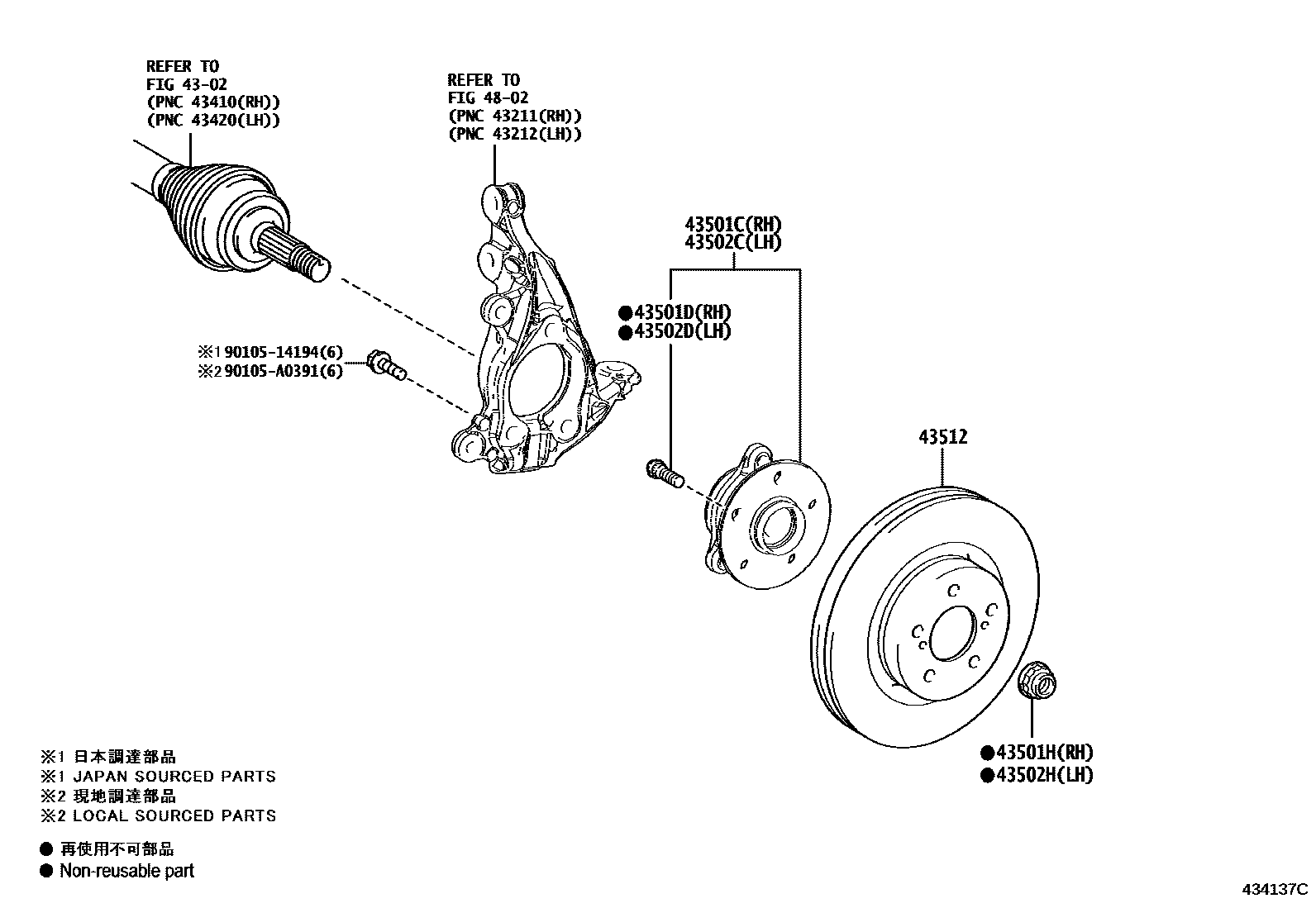 REFER TO
FIG 43-02
(PNC 43410(RH))
(PNC 43420(LH))

REFER TO
FIG 48-02
(PNC 43211(RH))
(PNC 43212(LH))

43501C(RH)
43502C(LH)

●43501D(RH)
●43502D(LH)

※1 90105-14194(6)
※2 90105-A0391(6)

43512

●43501H(RH)
●43502H(LH)

※1 日本調達部品
※1 JAPAN SOURCED PARTS
※2 現地調達部品
※2 LOCAL SOURCED PARTS

● 再使用不可部品
● Non-reusable part

434137C