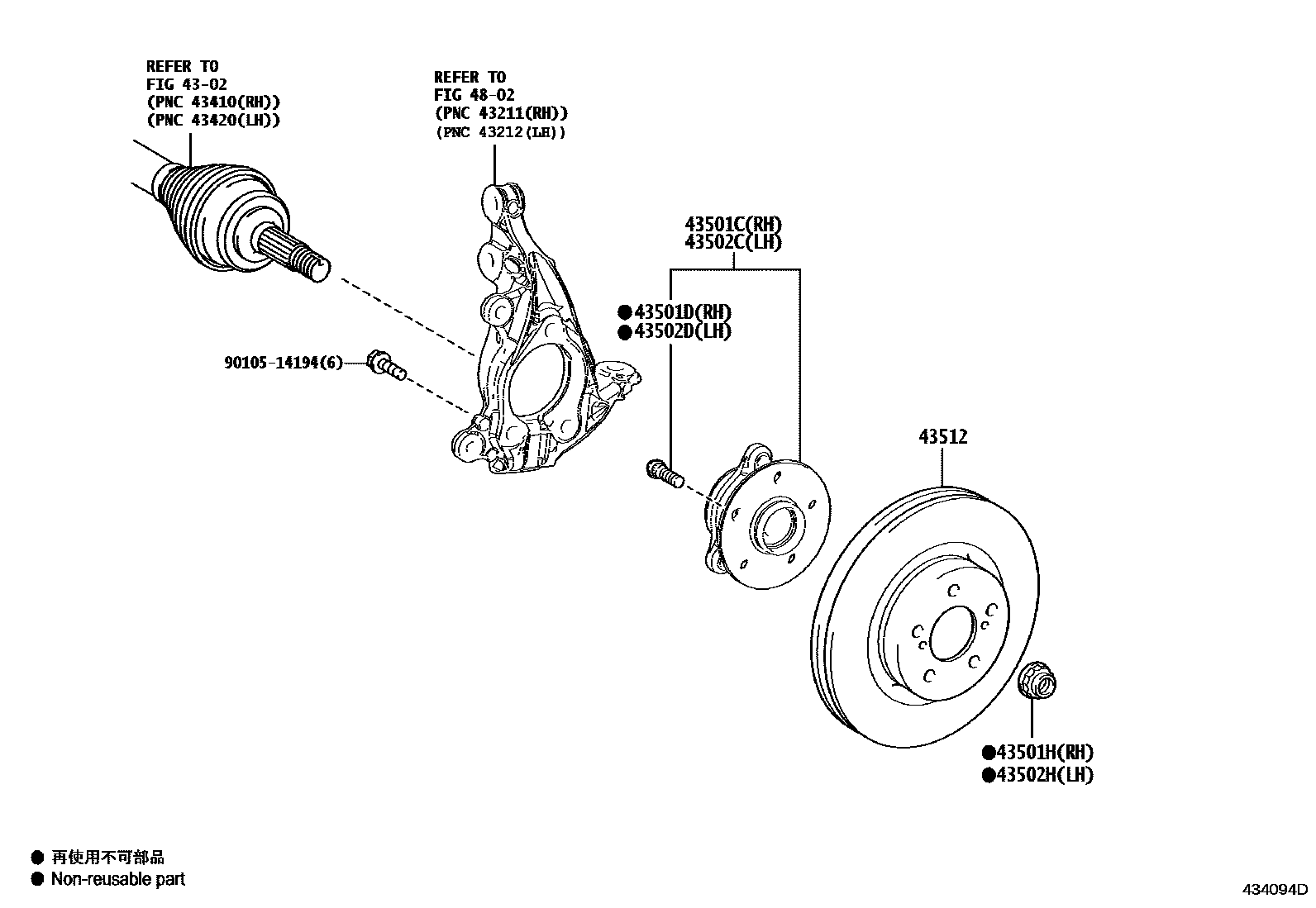 REFER TO
FIG 43-02
(PNC 43410(RH))
(PNC 43420(LH))

REFER TO
FIG 48-02
(PNC 43211(RH))
(PNC 43212(LH))

43501C(RH)
43502C(LH)

●43501D(RH)
●43502D(LH)

90105-14194(6)

43512

●43501H(RH)
●43502H(LH)

● 再使用不可部品
● Non-reusable part

434094D