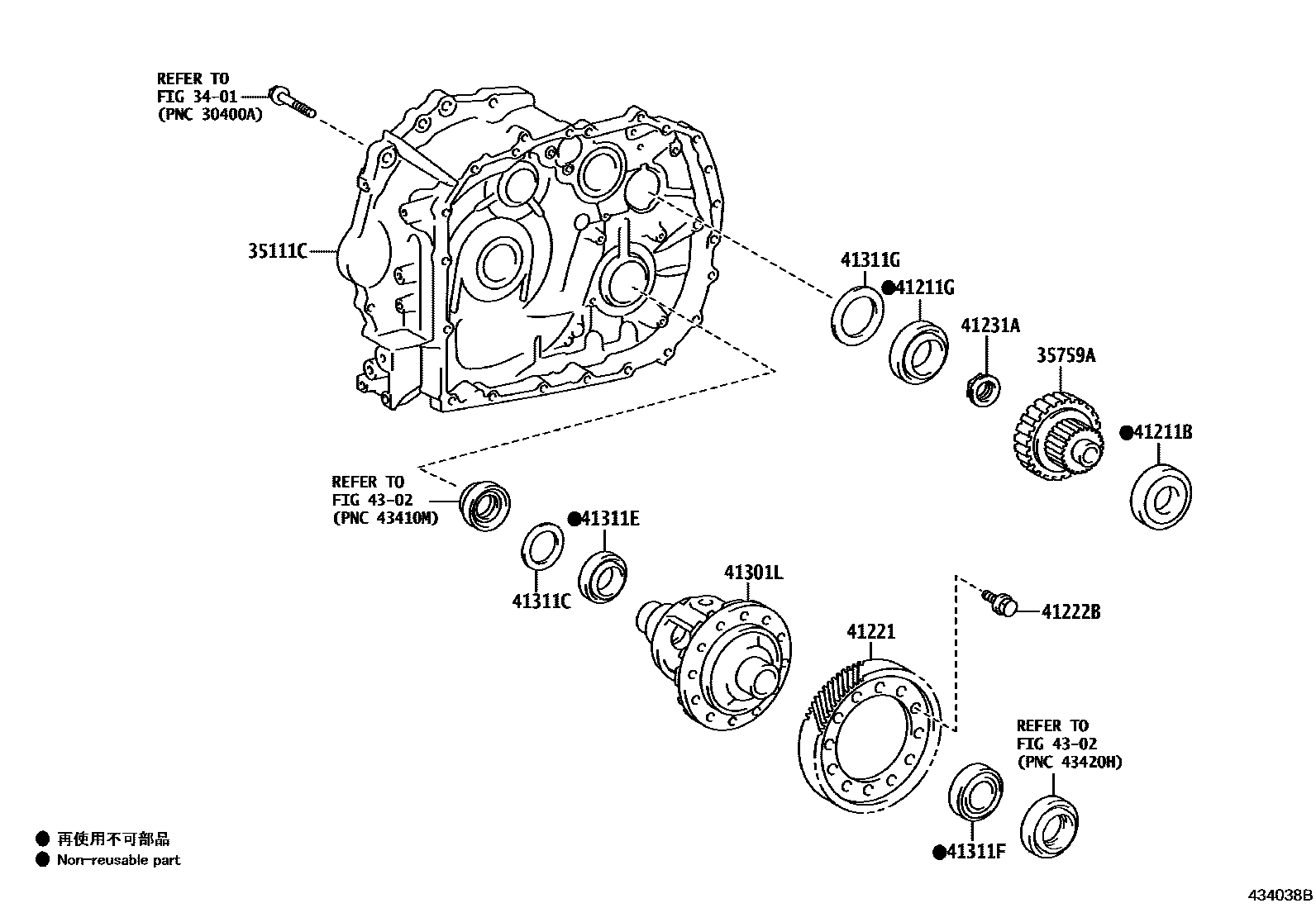 REFER TO
FIG 34-01
(PNC 30400A)

35111C

41311G
●41211G
41231A
35759A
●41211B

REFER TO
FIG 43-02
(PNC 43410M)

●41311E
41311C
41301L
41222B
41221

REFER TO
FIG 43-02
(PNC 43420H)

●41311F

● 再使用不可部品
● Non-reusable part

434038B