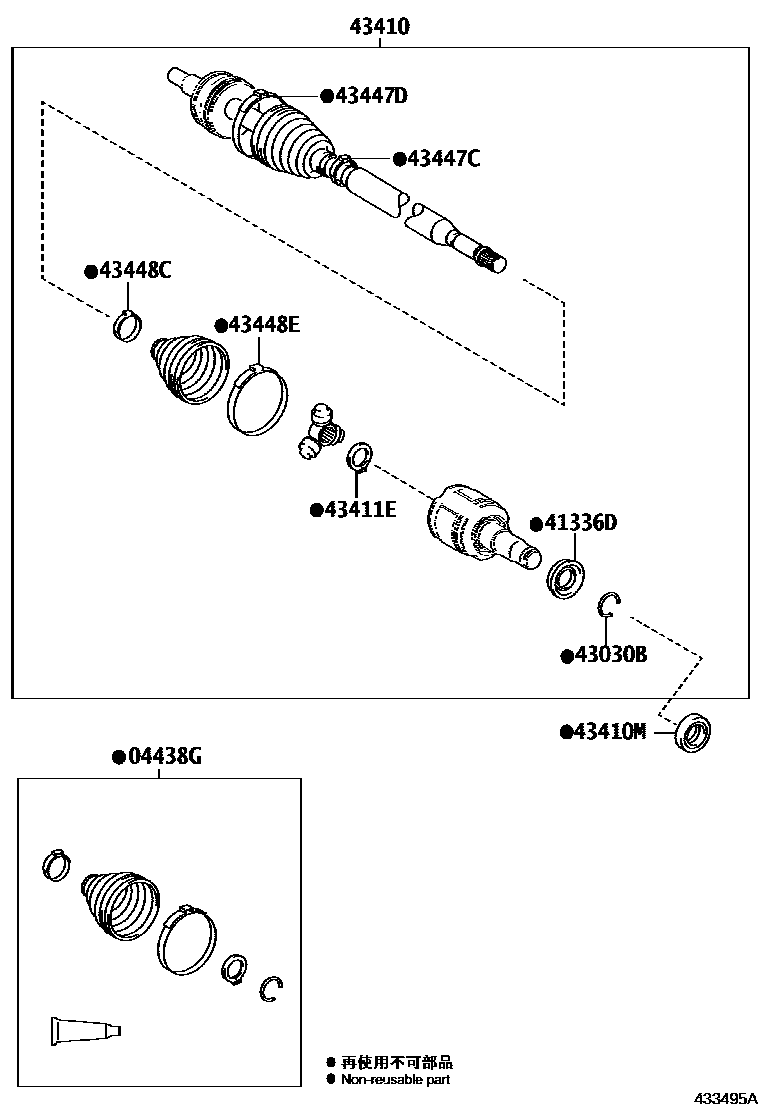 43410

●43447D

●43447C

●43448C

●43448E

●43411E

●41336D

●43030B

●43410M

●04438G

● 再使用不可部品
● Non-reusable part

433495A