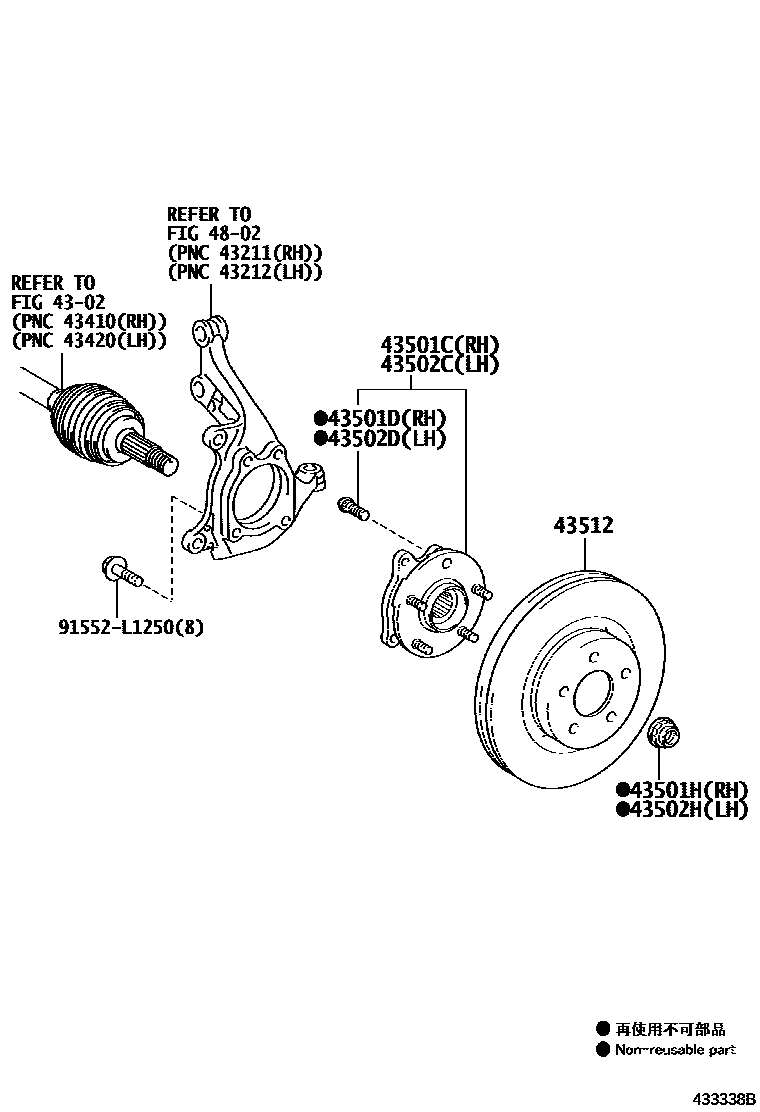 REFER TO
FIG 48-02
(PNC 43211(RH))
(PNC 43212(LH))

REFER TO
FIG 43-02
(PNC 43410(RH))
(PNC 43420(LH))

43501C(RH)
43502C(LH)

●43501D(RH)
●43502D(LH)

43512

91552-L1250(8)

●43501H(RH)
●43502H(LH)

● 再使用不可部品
● Non-reusable part

433338B