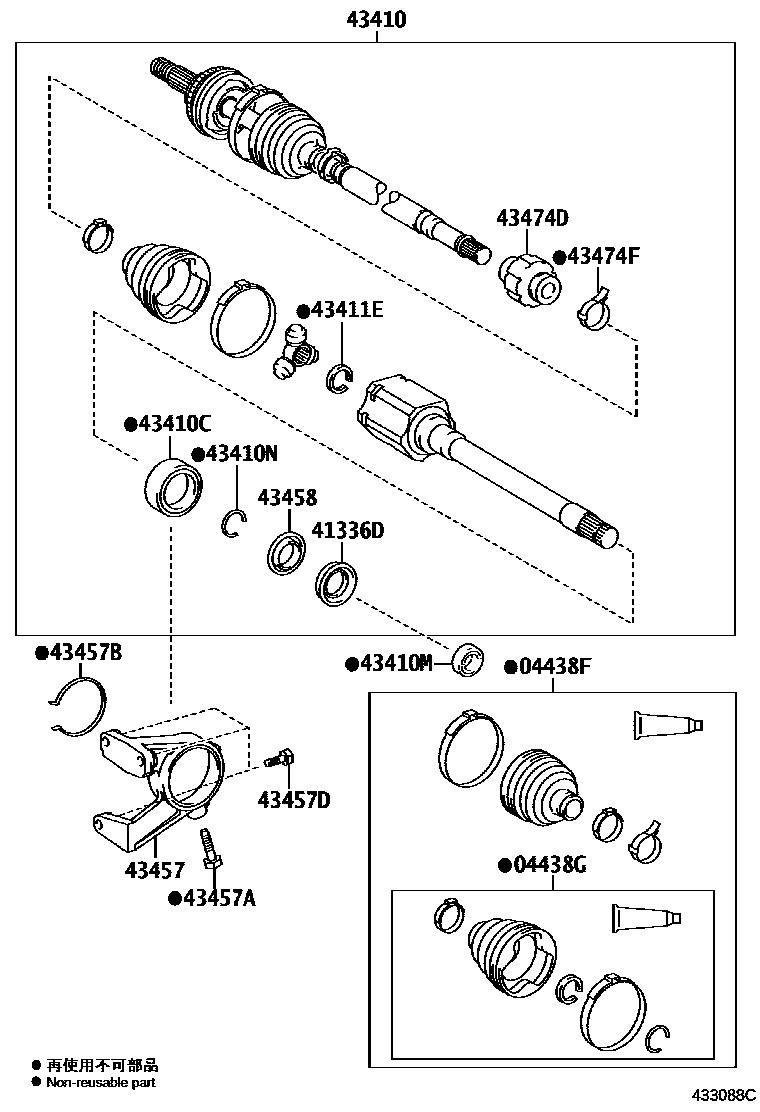 43410

43474D
●43474F
●43411E
●43410C
●43410N
43458
41336D
●43457B
●43410M
●04438F
43457D
43457
●43457A
●04438G

● 再使用不可部品
● Non-reusable part

433088C