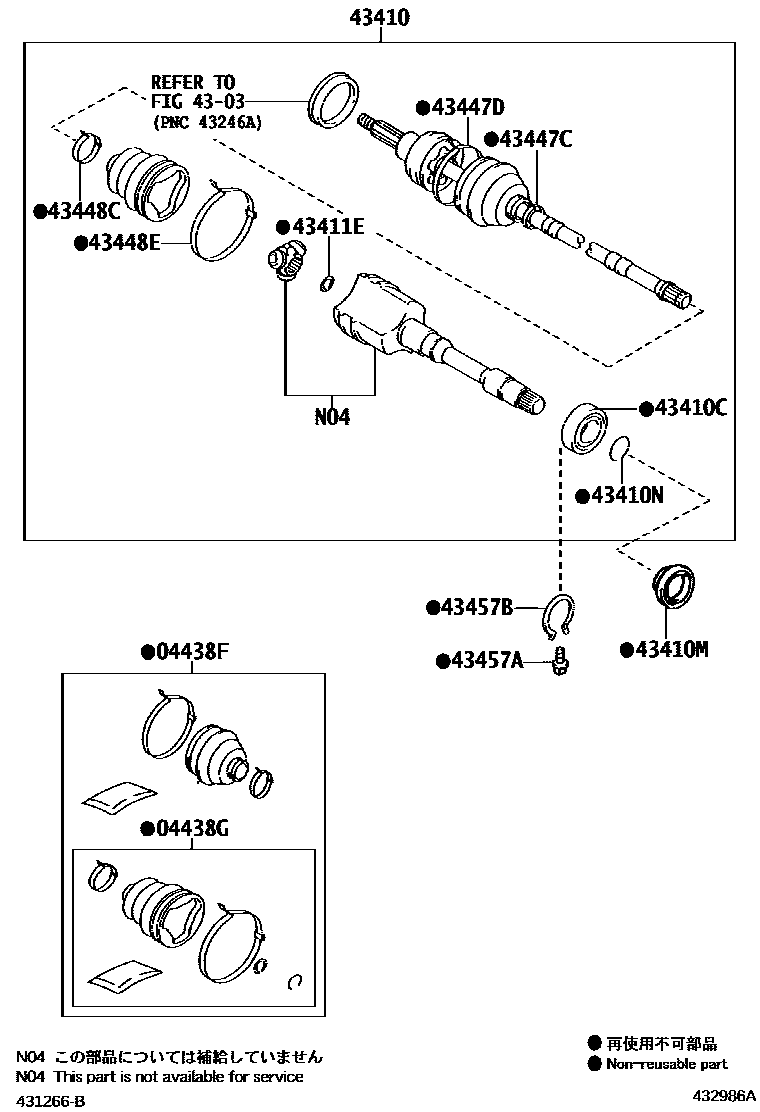 43410

REFER TO FIG 43-03 (PNC 43246A)

●43447D

●43447C

●43448C

●43448E

●43411E

N04

●43410C

●43410N

●43457B

●43457A

●43410M

●04438F

●04438G

N04 この部品については補給していません
N04 This part is not available for service

● 再使用不可部品
● Non-reusable part

431266-B

432986A