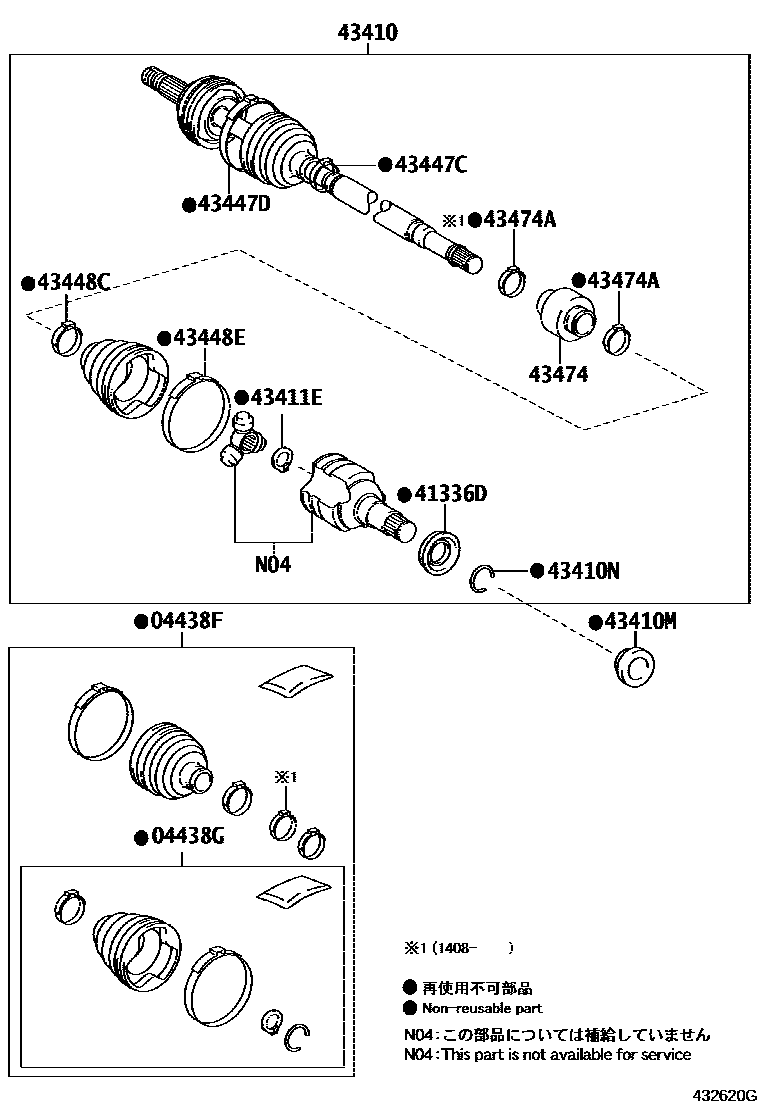 43410

●43447C

●43447D

※1 ●43474A

●43448C

●43474A

●43448E

43474

●43411E

●41336D

N04

●43410N

●04438F

●43410M

※1

●04438G

※1 (1408-    )

● 再使用不可部品
● Non-reusable part
N04：この部品については補給していません
N04：This part is not available for service

432620G