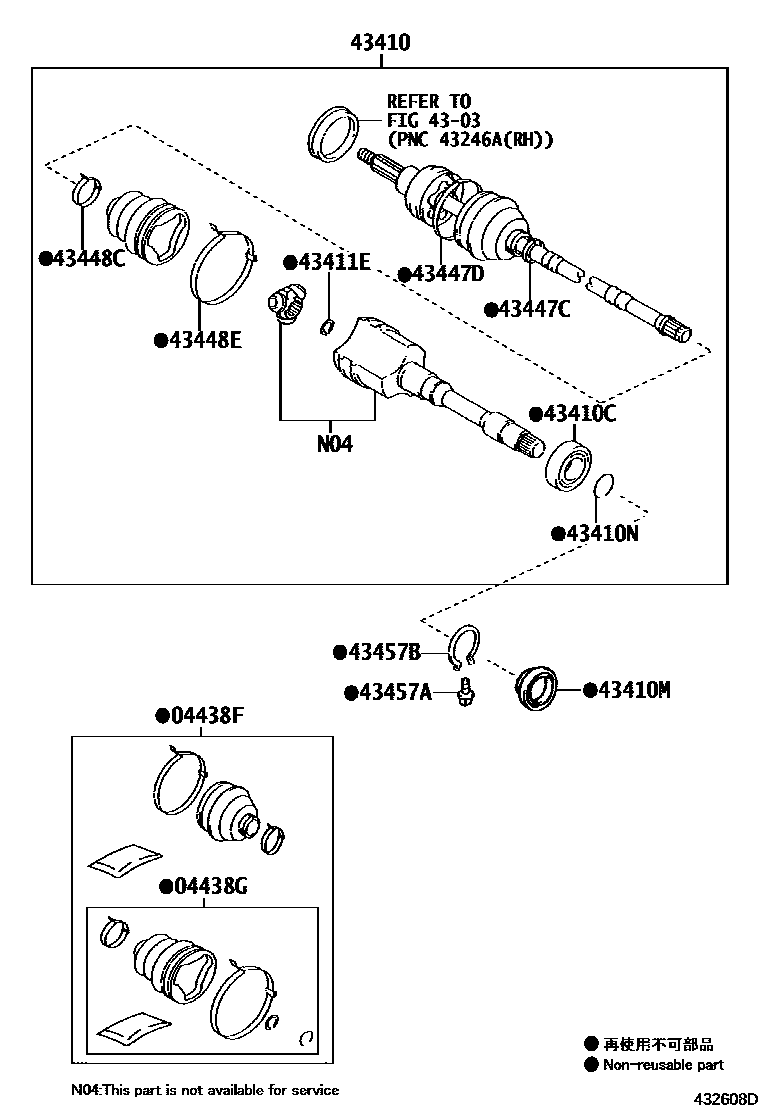 43410

REFER TO
FIG 43-03
(PNC 43246A(RH))

●43448C

●43411E

●43447D

●43447C

●43448E

N04

●43410C

●43410N

●43457B

●43457A

●43410M

●04438F

●04438G

● 再使用不可部品
● Non-reusable part

N04:This part is not available for service

432608D