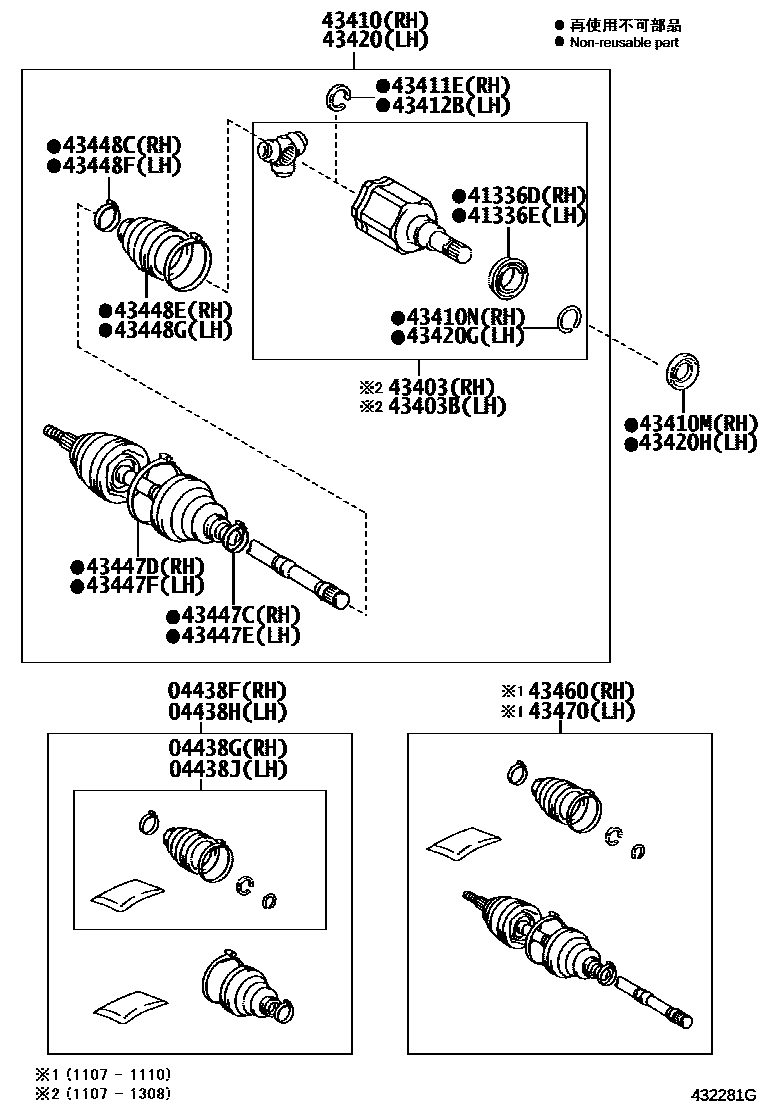 43410(RH)
43420(LH)

● 再使用不可部品
● Non-reusable part

●43411E(RH)
●43412B(LH)

●43448C(RH)
●43448F(LH)

●41336D(RH)
●41336E(LH)

●43448E(RH)
●43448G(LH)

●43410N(RH)
●43420G(LH)

※2 43403(RH)
※2 43403B(LH)

●43410M(RH)
●43420H(LH)

●43447D(RH)
●43447F(LH)

●43447C(RH)
●43447E(LH)

04438F(RH)
04438H(LH)

04438G(RH)
04438J(LH)

※1 43460(RH)
※1 43470(LH)

※1 (1107 - 1110)
※2 (1107 - 1308)

432281G