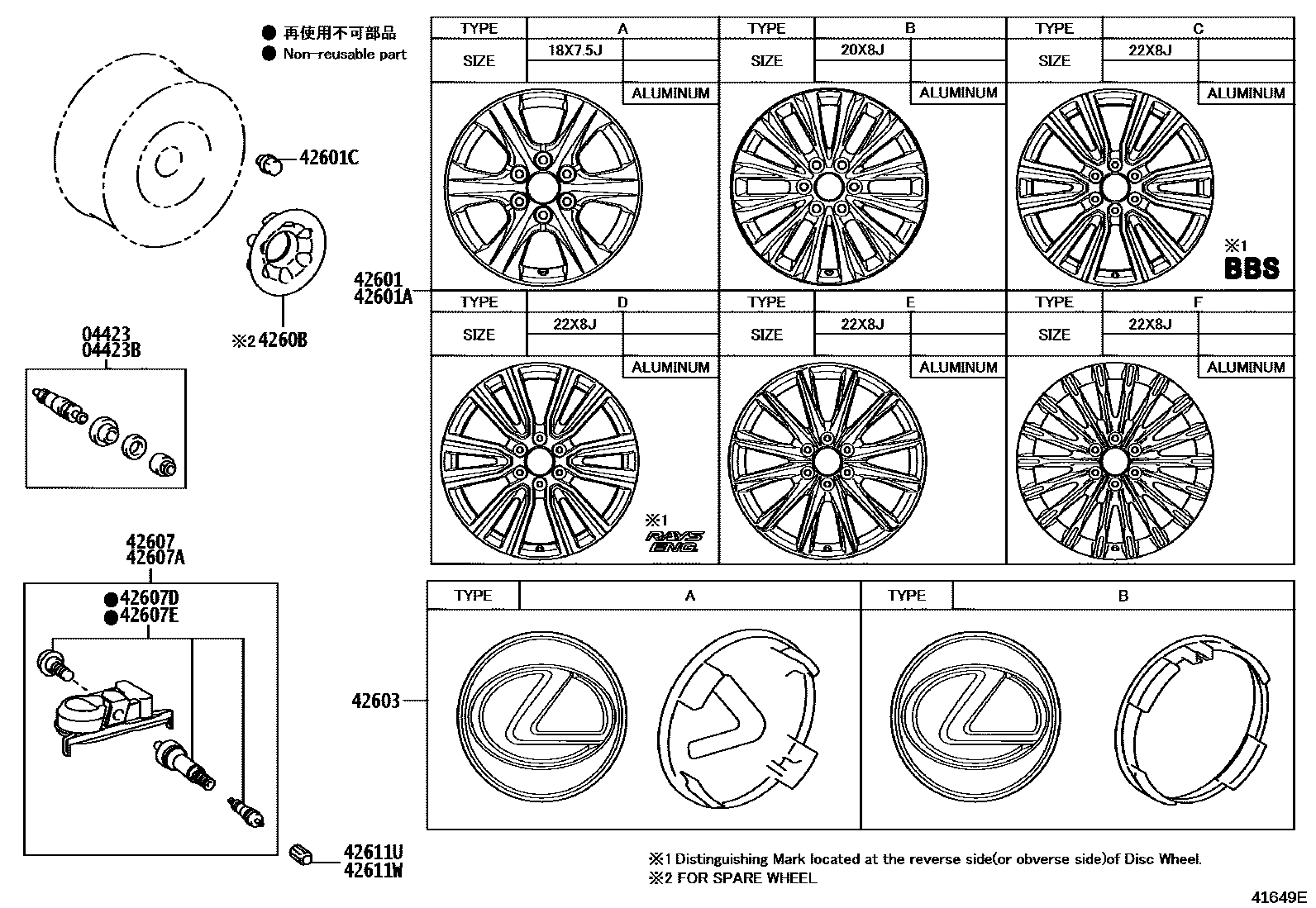 ● 再使用不可部品
● Non-reusable part

42601C

※2 4260B

04423
04423B

42607
42607A

●42607D
●42607E

42611U
42611W

42601
42601A

| TYPE | A | |
|---|---|---|
| SIZE | 18X7.5J | |
| | | ALUMINUM |

| TYPE | B | |
|---|---|---|
| SIZE | 20X8J | |
| | | ALUMINUM |

| TYPE | C | |
|---|---|---|
| SIZE | 22X8J | |
| | | ALUMINUM |

※1
BBS

| TYPE | D | |
|---|---|---|
| SIZE | 22X8J | |
| | | ALUMINUM |

※1
RAYS ENG.

| TYPE | E | |
|---|---|---|
| SIZE | 22X8J | |
| | | ALUMINUM |

| TYPE | F | |
|---|---|---|
| SIZE | 22X8J | |
| | | ALUMINUM |

42603

| TYPE | A | TYPE | B |
|---|---|---|---|

※1 Distinguishing Mark located at the reverse side(or obverse side)of Disc Wheel.
※2 FOR SPARE WHEEL

41649E