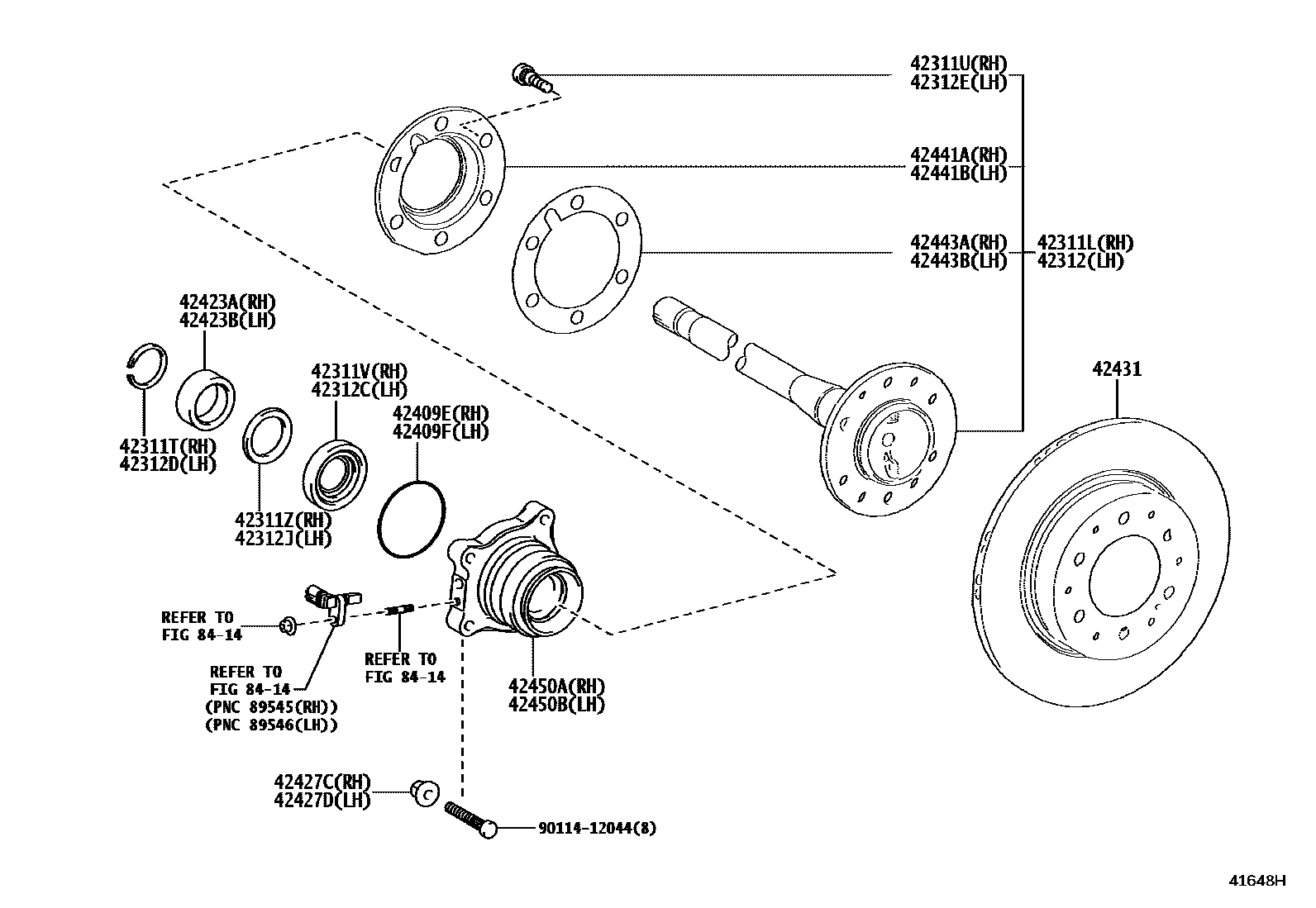 42311U(RH)
42312E(LH)

42441A(RH)
42441B(LH)

42443A(RH)
42443B(LH)

42311L(RH)
42312(LH)

42423A(RH)
42423B(LH)

42311V(RH)
42312C(LH)

42409E(RH)
42409F(LH)

42431

42311T(RH)
42312D(LH)

42311Z(RH)
42312J(LH)

REFER TO
FIG 84-14

REFER TO
FIG 84-14
(PNC 89545(RH))
(PNC 89546(LH))

REFER TO
FIG 84-14

42450A(RH)
42450B(LH)

42427C(RH)
42427D(LH)

90114-12044(8)

41648H