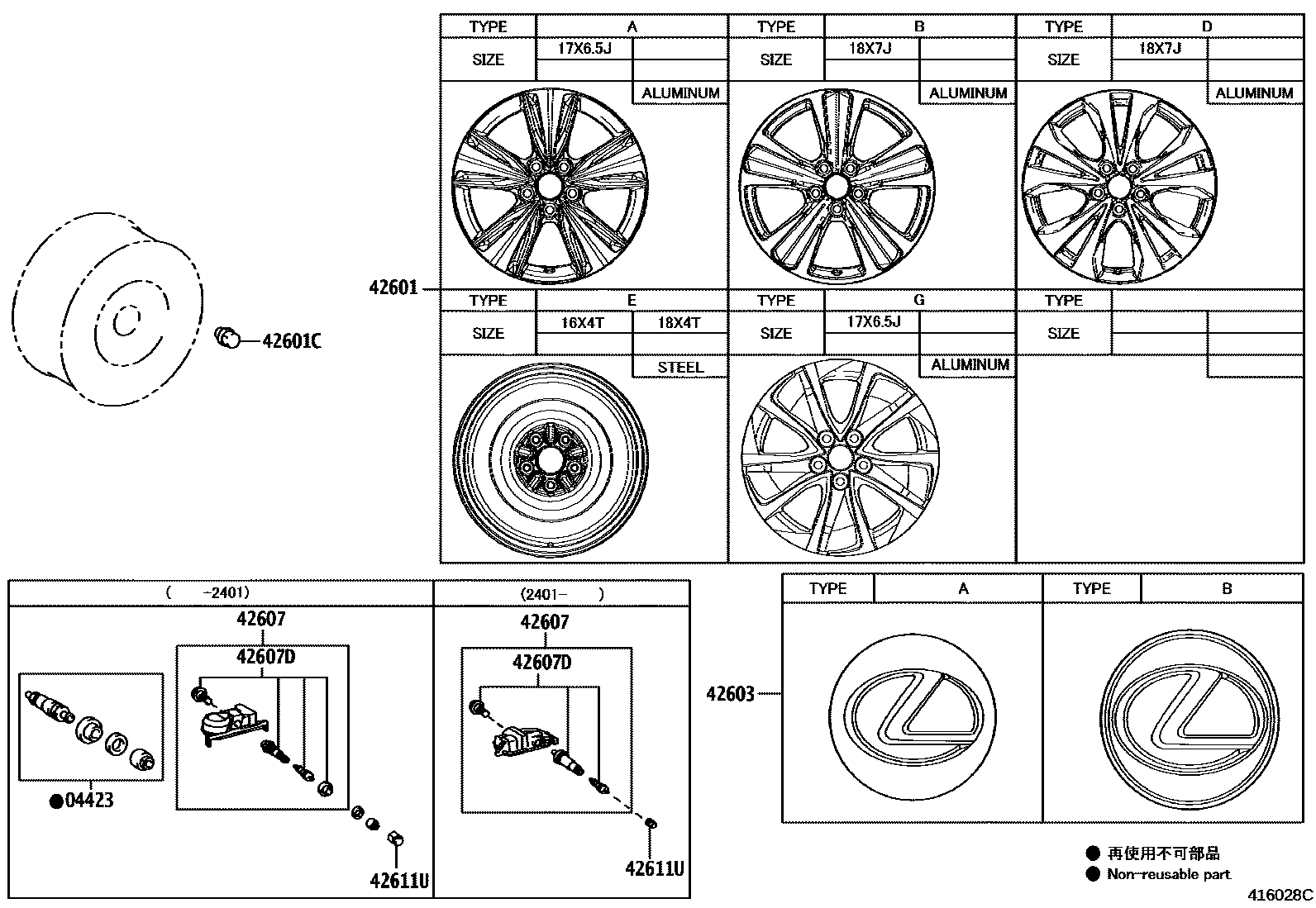 42601C

42601

| TYPE | A | | TYPE | B | | TYPE | D | |
|---|---|---|---|---|---|---|---|---|
| SIZE | 17X6.5J | | SIZE | 18X7J | | SIZE | 18X7J | |
| | | ALUMINUM | | | ALUMINUM | | | ALUMINUM |

| TYPE | E | | TYPE | G | | TYPE | | |
|---|---|---|---|---|---|---|---|---|
| SIZE | 16X4T | 18X4T | SIZE | 17X6.5J | | SIZE | | |
| | | STEEL | | | ALUMINUM | | | |

( -2401)

42607

42607D

●04423

42611U

(2401- )

42607

42607D

42611U

42603

| TYPE | A | TYPE | B |
|---|---|---|---|

● 再使用不可部品
● Non-reusable part

416028C