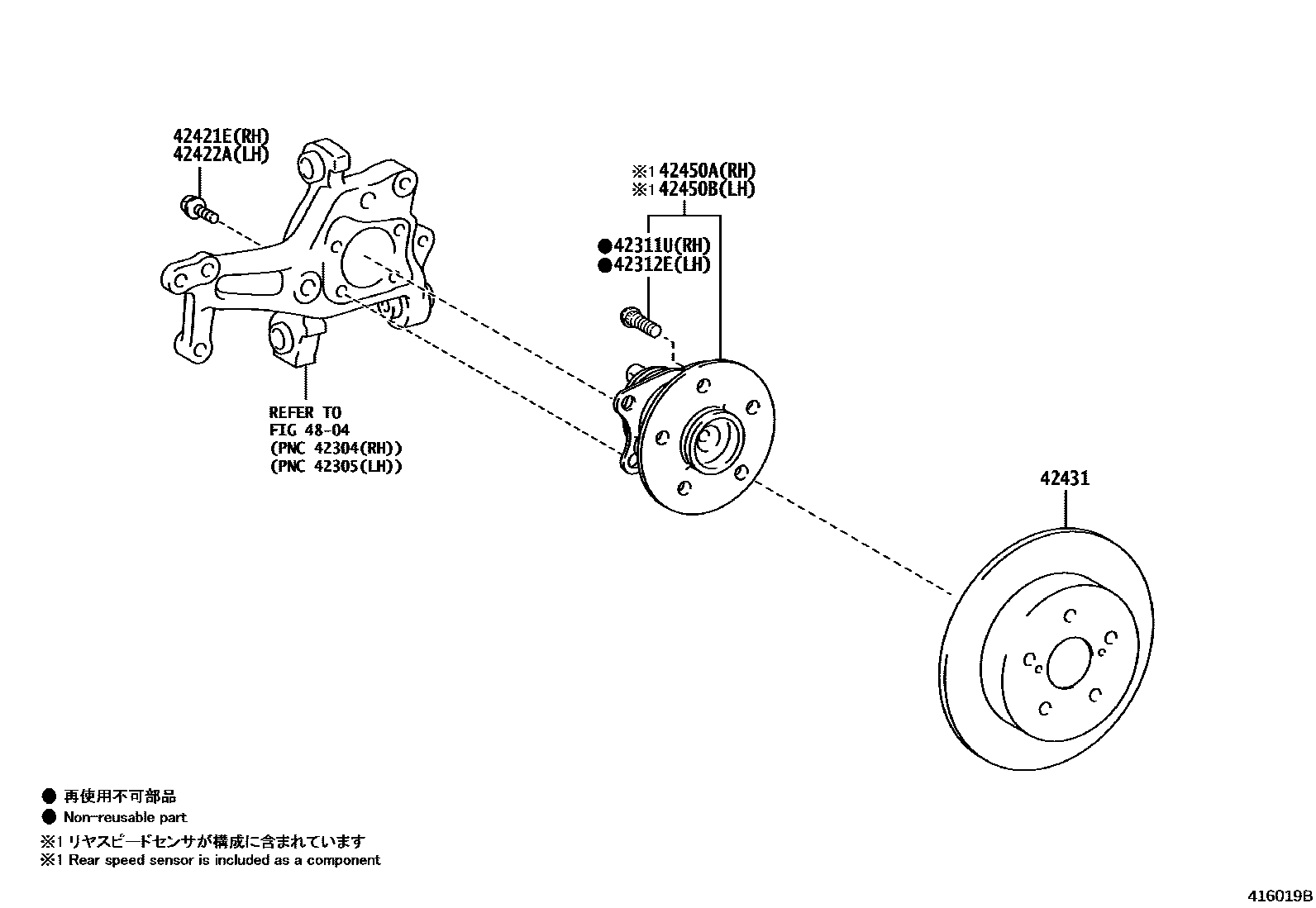 42421E(RH)
42422A(LH)

※1 42450A(RH)
※1 42450B(LH)

●42311U(RH)
●42312E(LH)

REFER TO
FIG 48-04
(PNC 42304(RH))
(PNC 42305(LH))

42431

● 再使用不可部品
● Non-reusable part
※1 リヤスピードセンサが構成に含まれています
※1 Rear speed sensor is included as a component

416019B