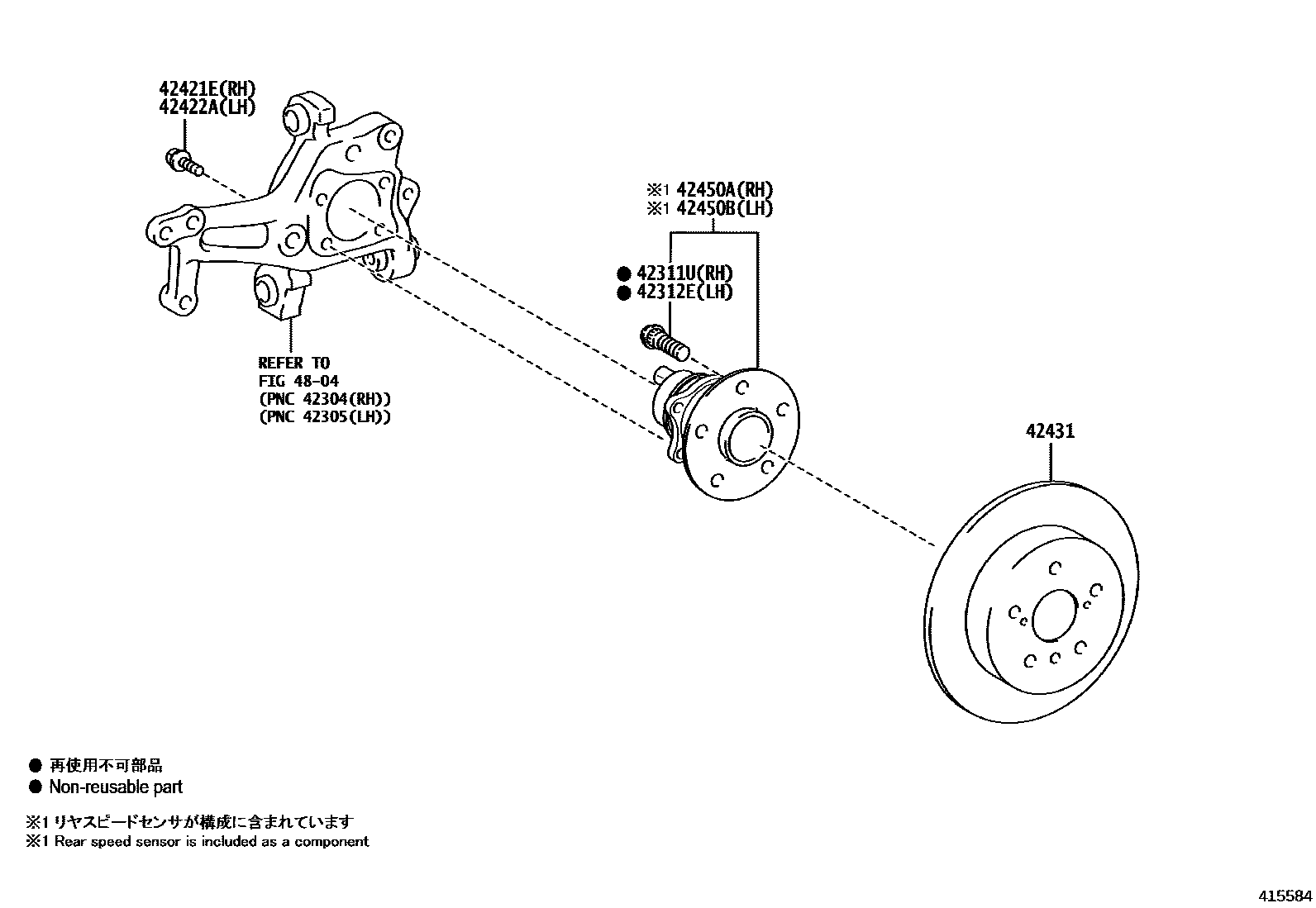 42421E(RH)
42422A(LH)

※1 42450A(RH)
※1 42450B(LH)

● 42311U(RH)
● 42312E(LH)

REFER TO
FIG 48-04
(PNC 42304(RH))
(PNC 42305(LH))

42431

● 再使用不可部品
● Non-reusable part

※1 リヤスピードセンサが構成に含まれています
※1 Rear speed sensor is included as a component

415584