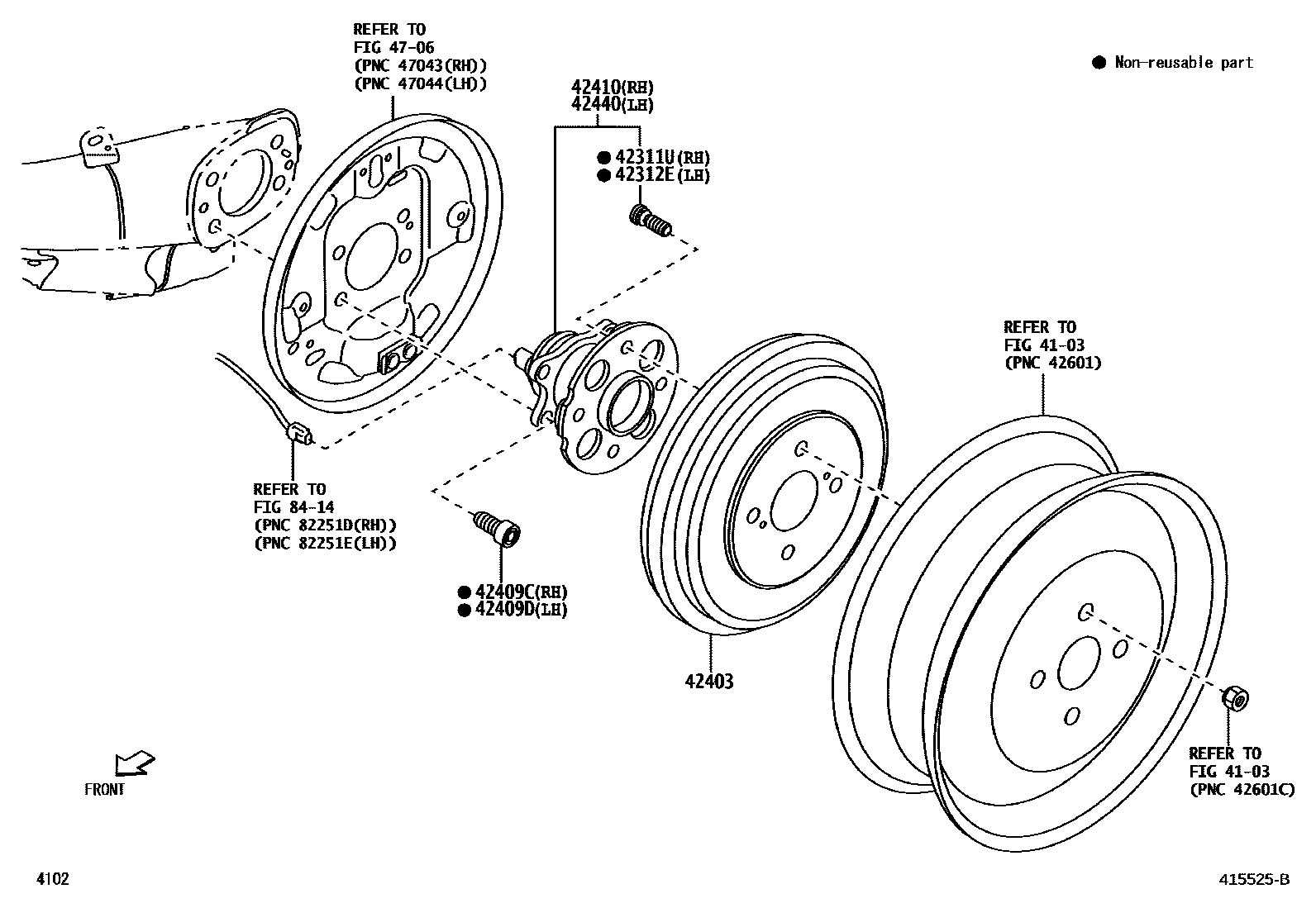 REFER TO
FIG 47-06
(PNC 47043(RH))
(PNC 47044(LH))

● Non-reusable part

42410(RH)
42440(LH)

● 42311U(RH)
● 42312E(LH)

REFER TO
FIG 41-03
(PNC 42601)

REFER TO
FIG 84-14
(PNC 82251D(RH))
(PNC 82251E(LH))

● 42409C(RH)
● 42409D(LH)

42403

REFER TO
FIG 41-03
(PNC 42601C)

FRONT

4102

415525-B