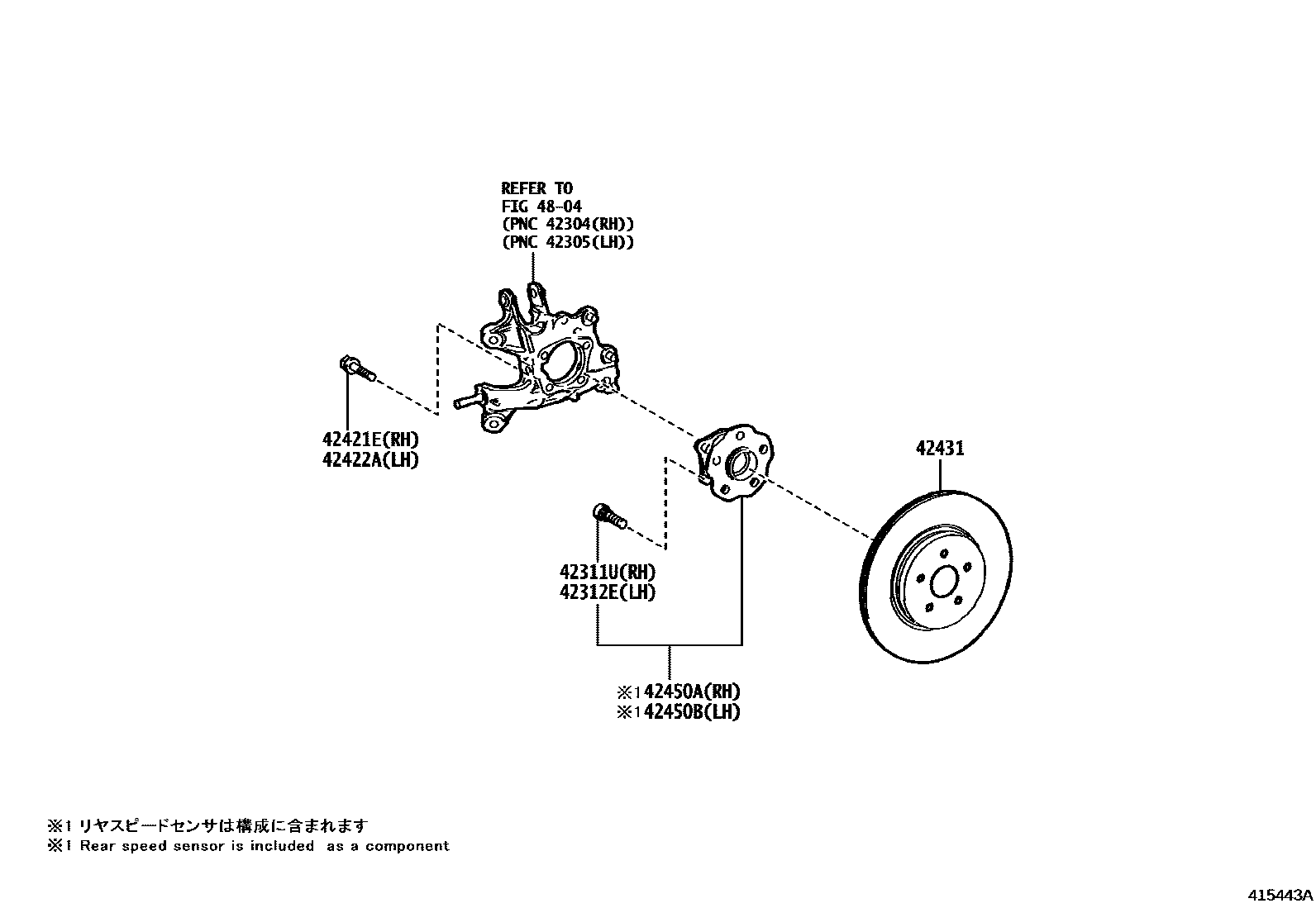 REFER TO
FIG 48-04
(PNC 42304(RH))
(PNC 42305(LH))

42421E(RH)
42422A(LH)

42431

42311U(RH)
42312E(LH)

※1 42450A(RH)
※1 42450B(LH)

※1 リヤスピードセンサは構成に含まれます
※1 Rear speed sensor is included as a component

415443A