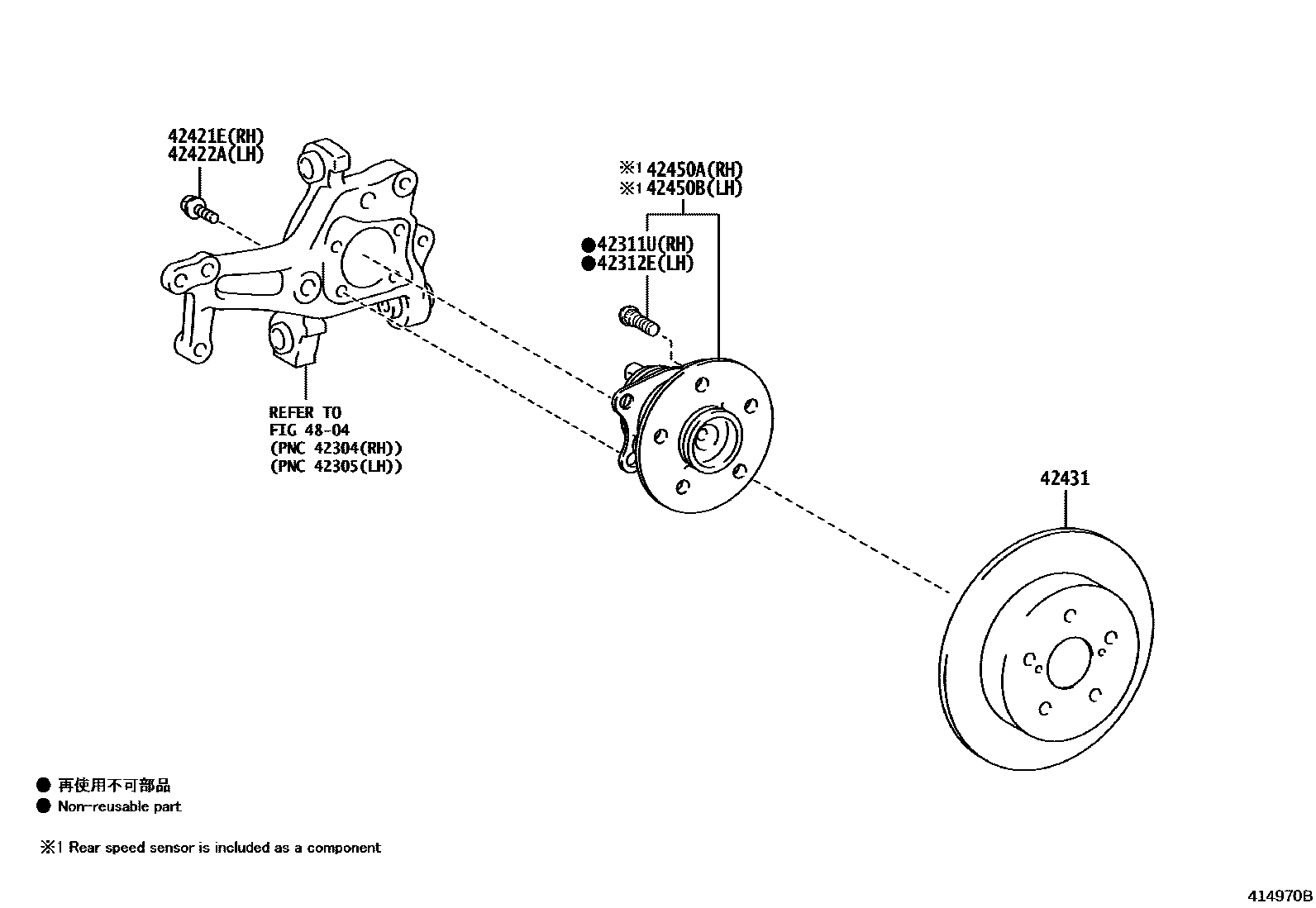 42421E(RH)
42422A(LH)

※1 42450A(RH)
※1 42450B(LH)

●42311U(RH)
●42312E(LH)

REFER TO
FIG 48-04
(PNC 42304(RH))
(PNC 42305(LH))

42431

● 再使用不可部品
● Non-reusable part

※1 Rear speed sensor is included as a component

414970B