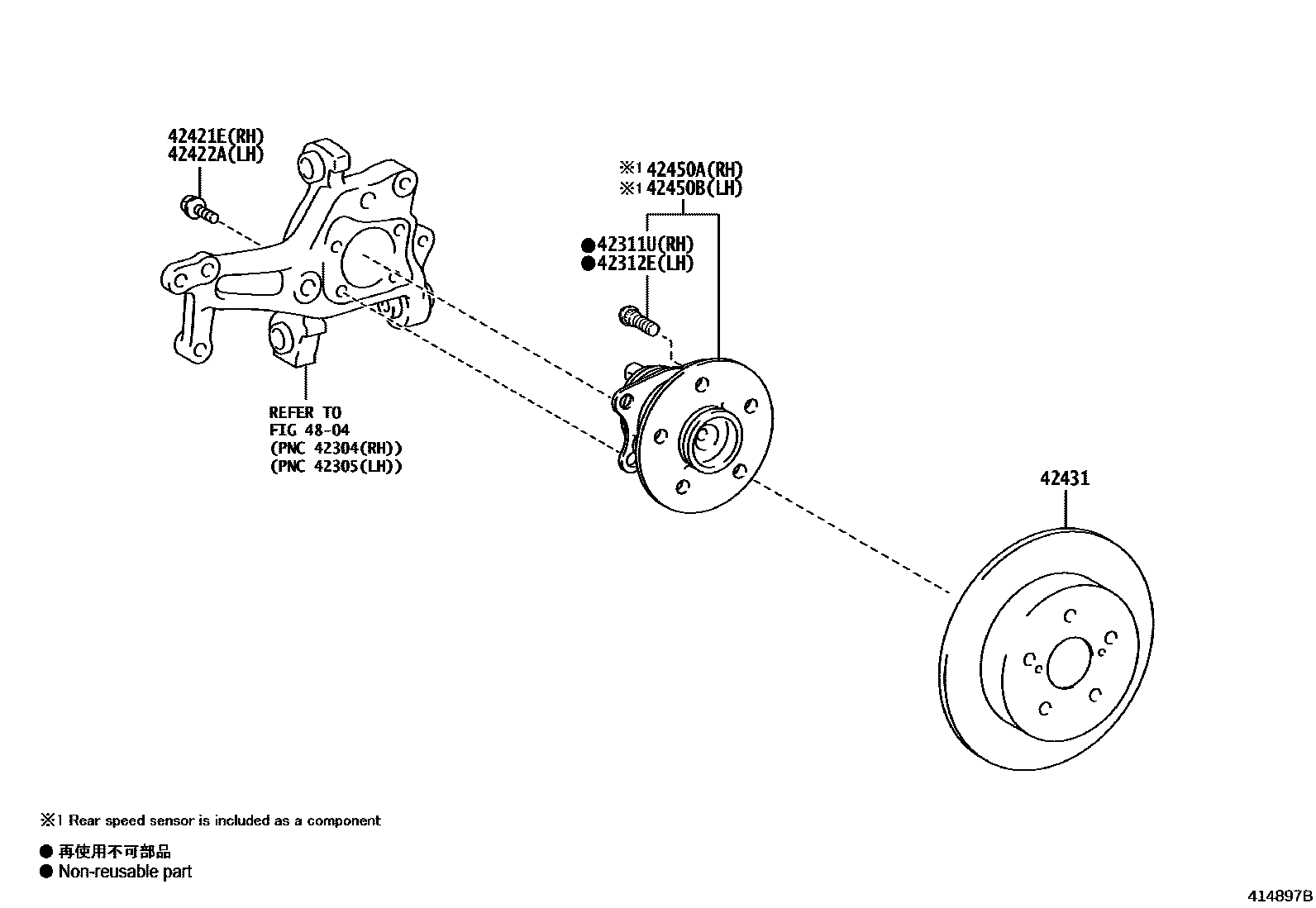 42421E(RH)
42422A(LH)

※1 42450A(RH)
※1 42450B(LH)

●42311U(RH)
●42312E(LH)

REFER TO
FIG 48-04
(PNC 42304(RH))
(PNC 42305(LH))

42431

※1 Rear speed sensor is included as a component

● 再使用不可部品
● Non-reusable part

414897B