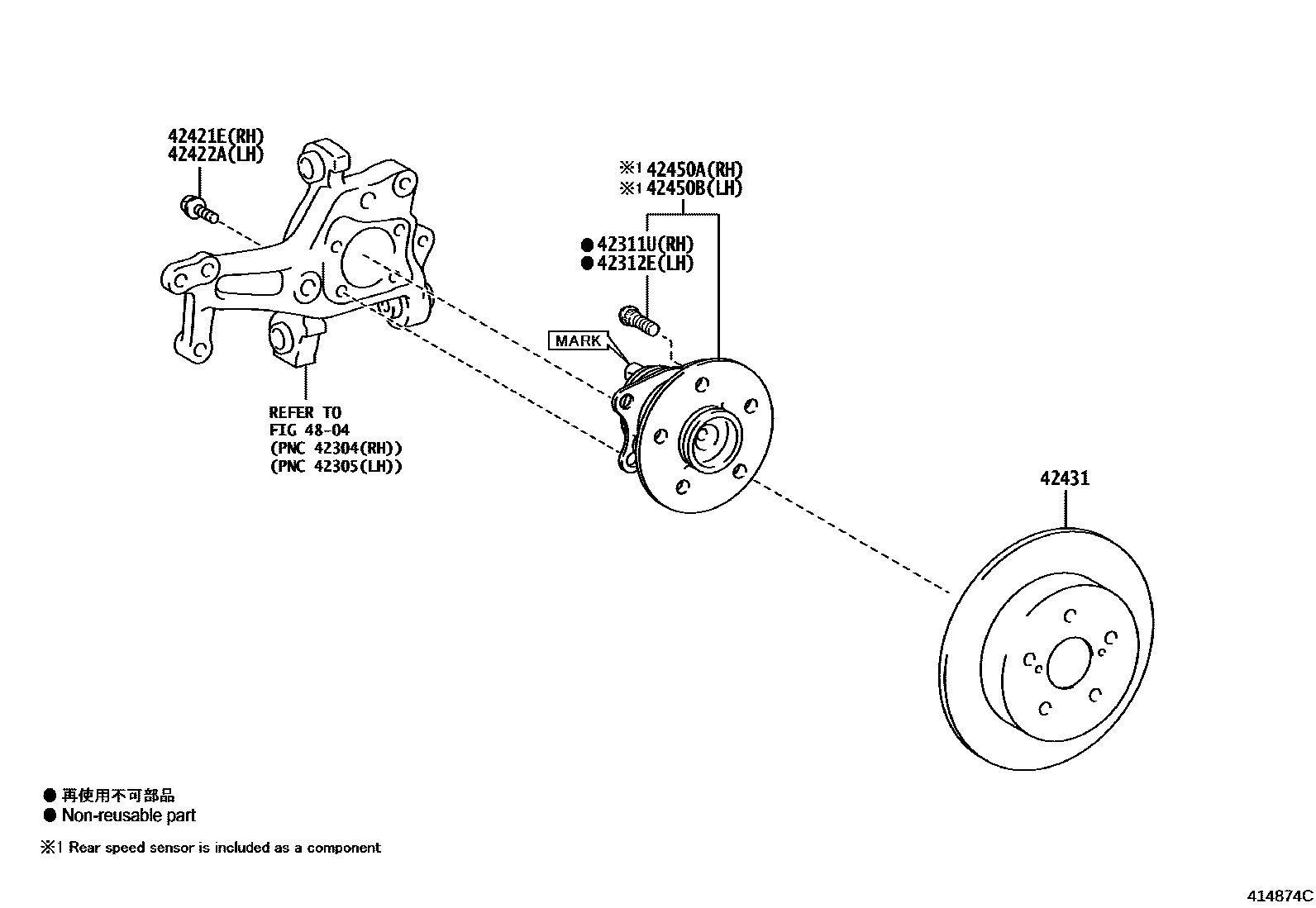 42421E(RH)
42422A(LH)

※1 42450A(RH)
※1 42450B(LH)

● 42311U(RH)
● 42312E(LH)

MARK

REFER TO
FIG 48-04
(PNC 42304(RH))
(PNC 42305(LH))

42431

● 再使用不可部品
● Non-reusable part
※1 Rear speed sensor is included as a component

414874C