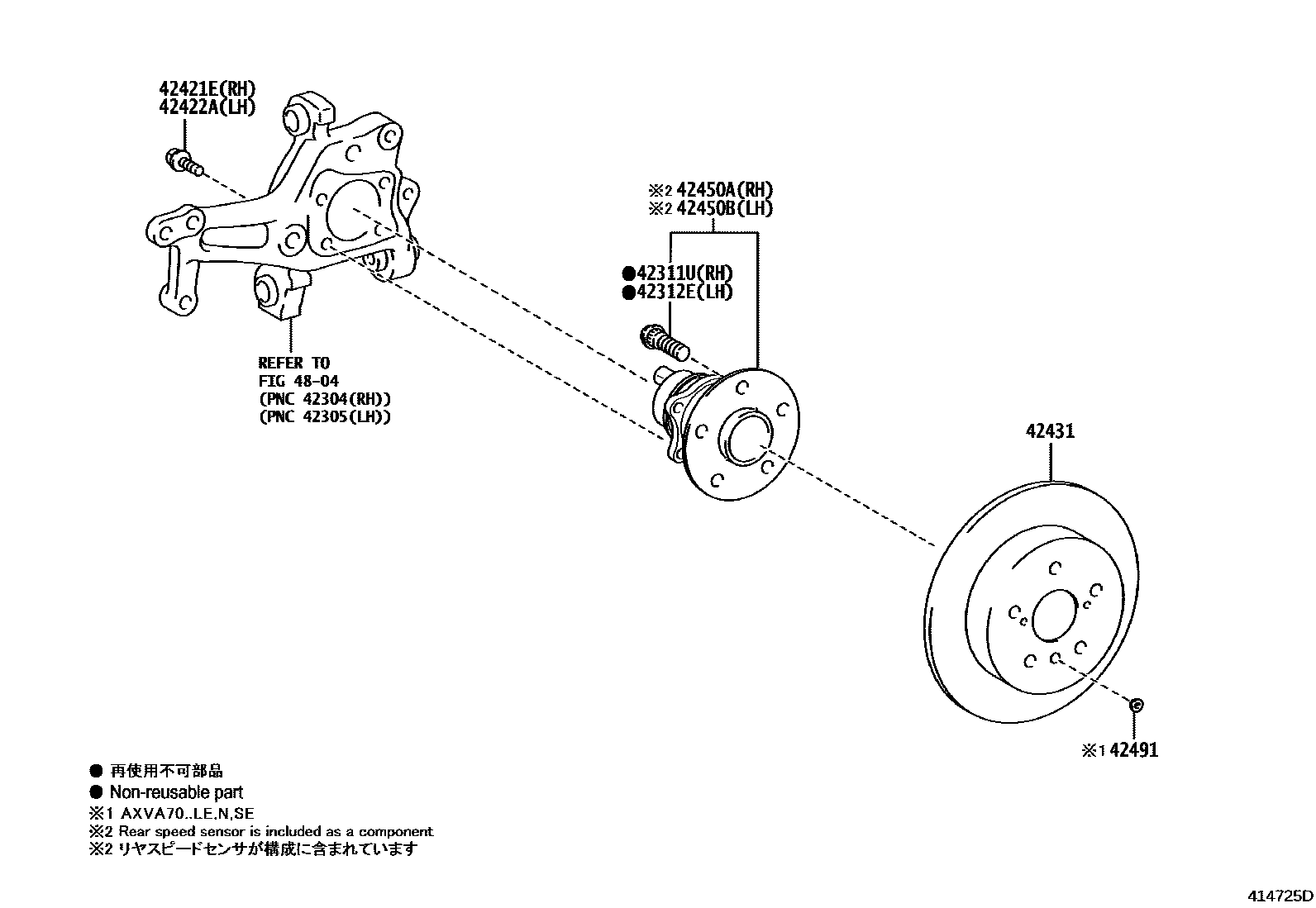 42421E(RH)
42422A(LH)

※2 42450A(RH)
※2 42450B(LH)

●42311U(RH)
●42312E(LH)

REFER TO
FIG 48-04
(PNC 42304(RH))
(PNC 42305(LH))

42431

※1 42491

● 再使用不可部品
● Non-reusable part
※1 AXVA70..LE,N,SE
※2 Rear speed sensor is included as a component
※2 リヤスピードセンサが構成に含まれています

414725D