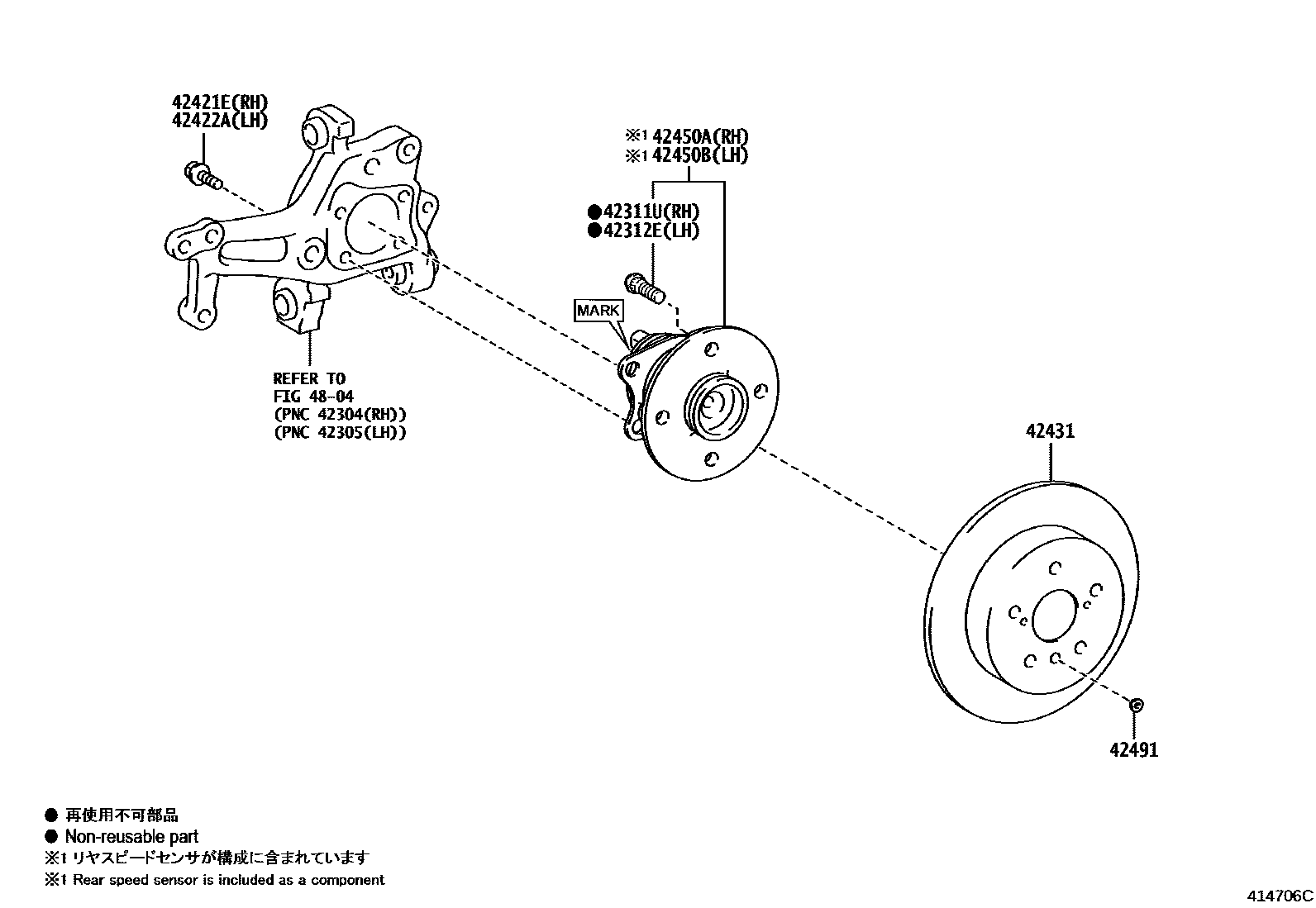 42421E(RH)
42422A(LH)

※1 42450A(RH)
※1 42450B(LH)

●42311U(RH)
●42312E(LH)

MARK

REFER TO
FIG 48-04
(PNC 42304(RH))
(PNC 42305(LH))

42431

42491

● 再使用不可部品
● Non-reusable part
※1 リヤスピードセンサが構成に含まれています
※1 Rear speed sensor is included as a component

414706C