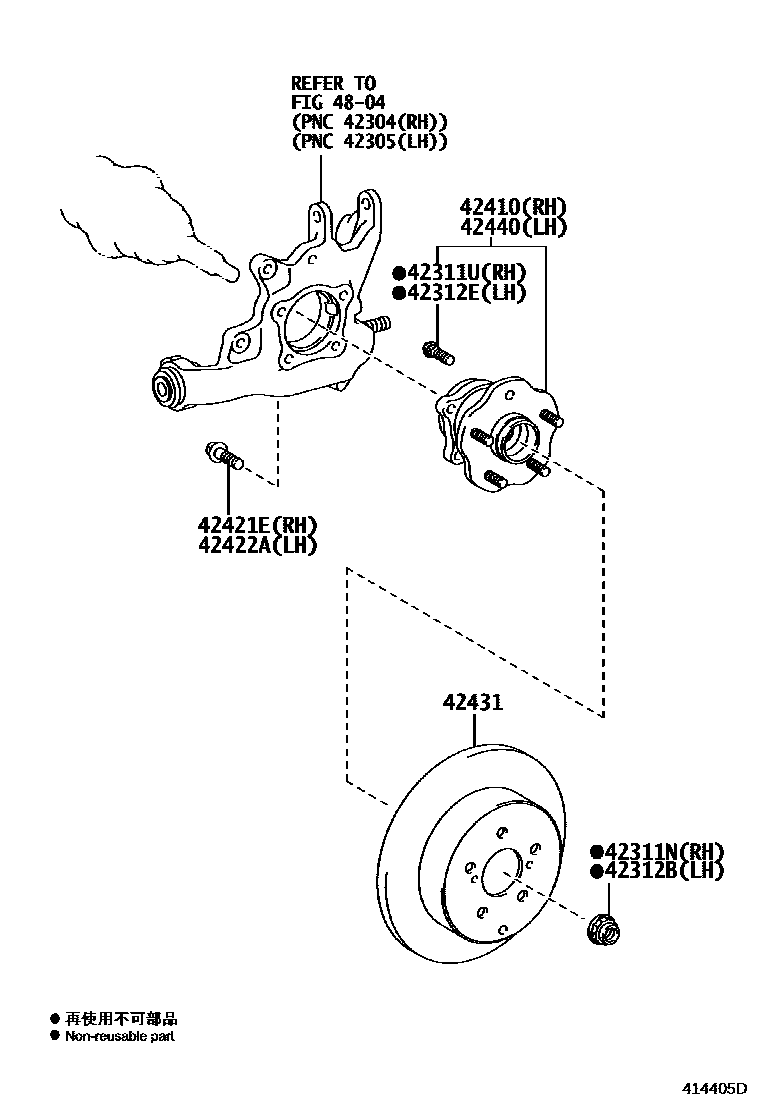 REFER TO
FIG 48-04
(PNC 42304(RH))
(PNC 42305(LH))

42410(RH)
42440(LH)

●42311U(RH)
●42312E(LH)

42421E(RH)
42422A(LH)

42431

●42311N(RH)
●42312B(LH)

● 再使用不可部品
● Non-reusable part

414405D