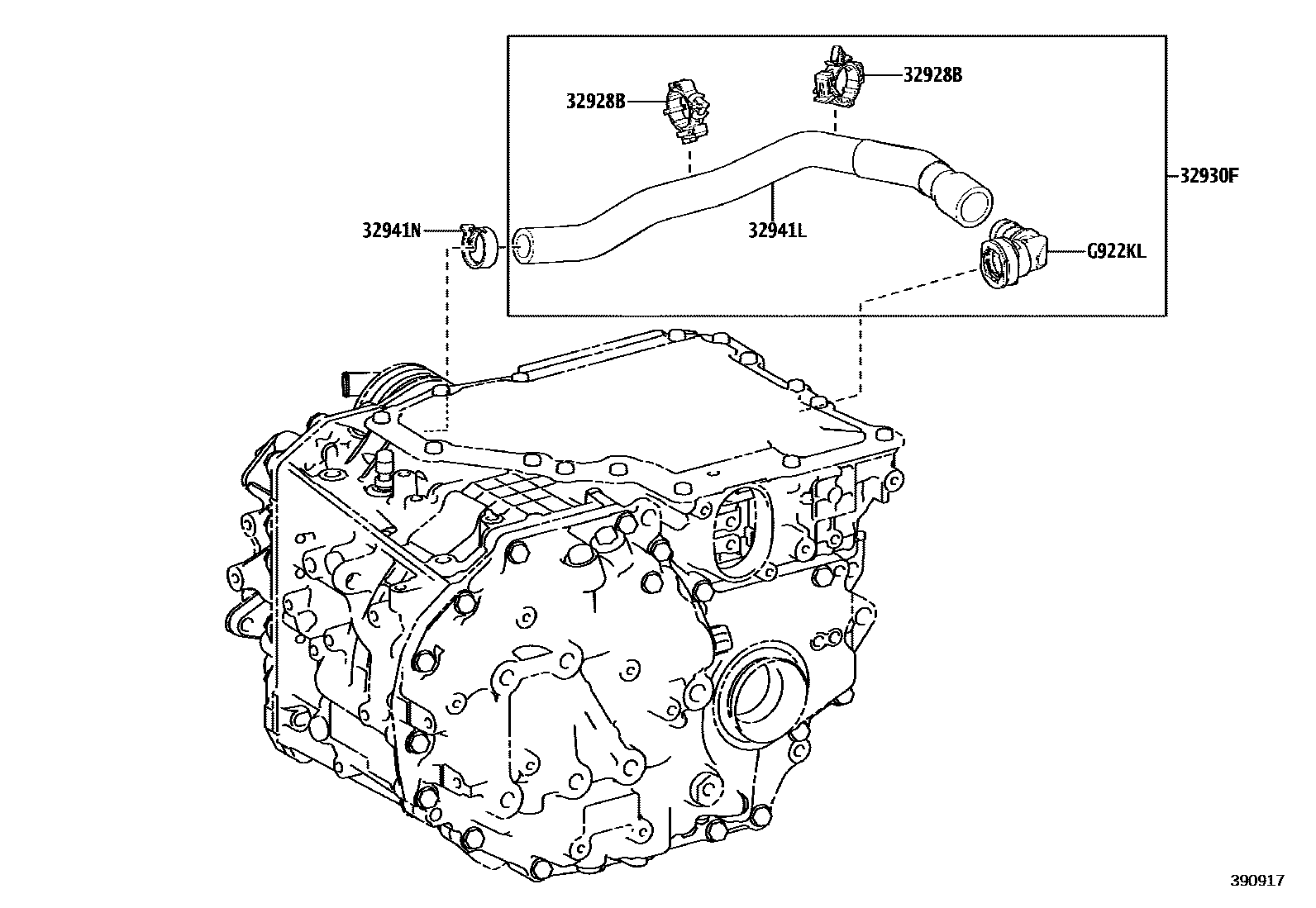 32928B
32928B
32930F
32941N
32941L
G922KL
390917