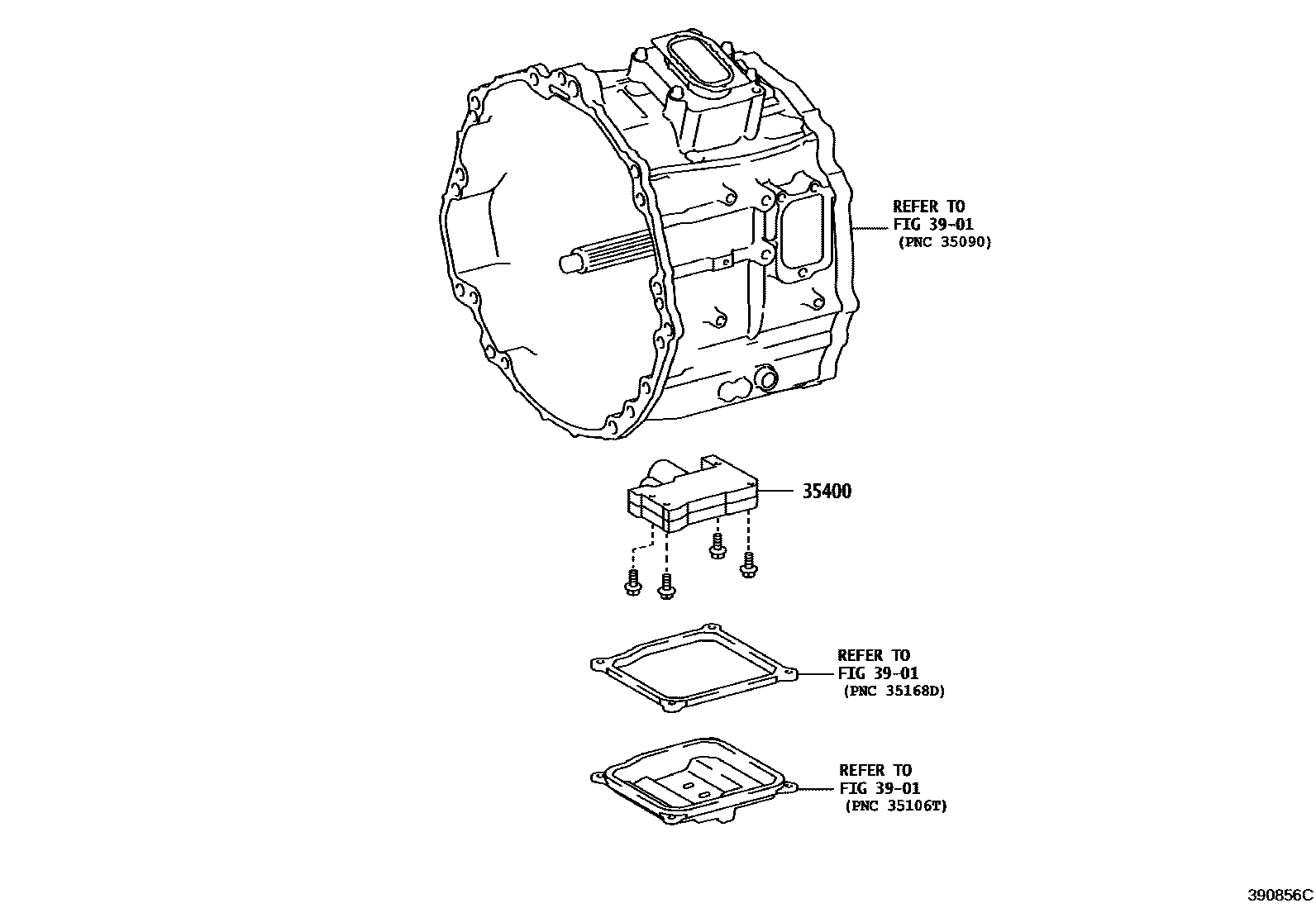 REFER TO
FIG 39-01
(PNC 35090)

35400

REFER TO
FIG 39-01
(PNC 35168D)

REFER TO
FIG 39-01
(PNC 35106T)

390856C