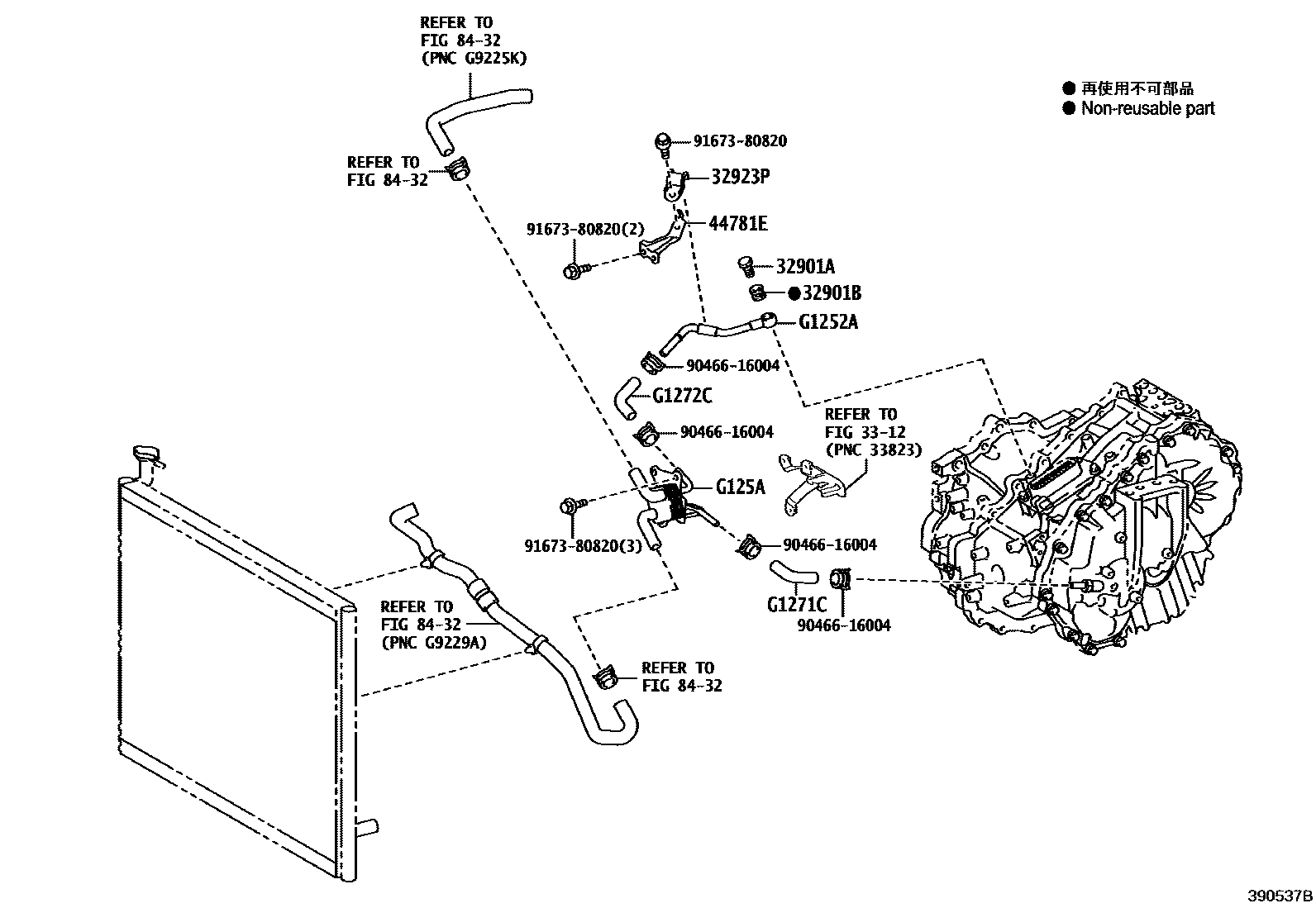 REFER TO
FIG 84-32
(PNC G9225K)

● 再使用不可部品
● Non-reusable part

REFER TO
FIG 84-32

91673-80820

32923P

91673-80820(2)

44781E

32901A

●32901B

G1252A

90466-16004

G1272C

90466-16004

REFER TO
FIG 33-12
(PNC 33823)

G125A

91673-80820(3)

90466-16004

G1271C

90466-16004

REFER TO
FIG 84-32
(PNC G9229A)

REFER TO
FIG 84-32

390537B