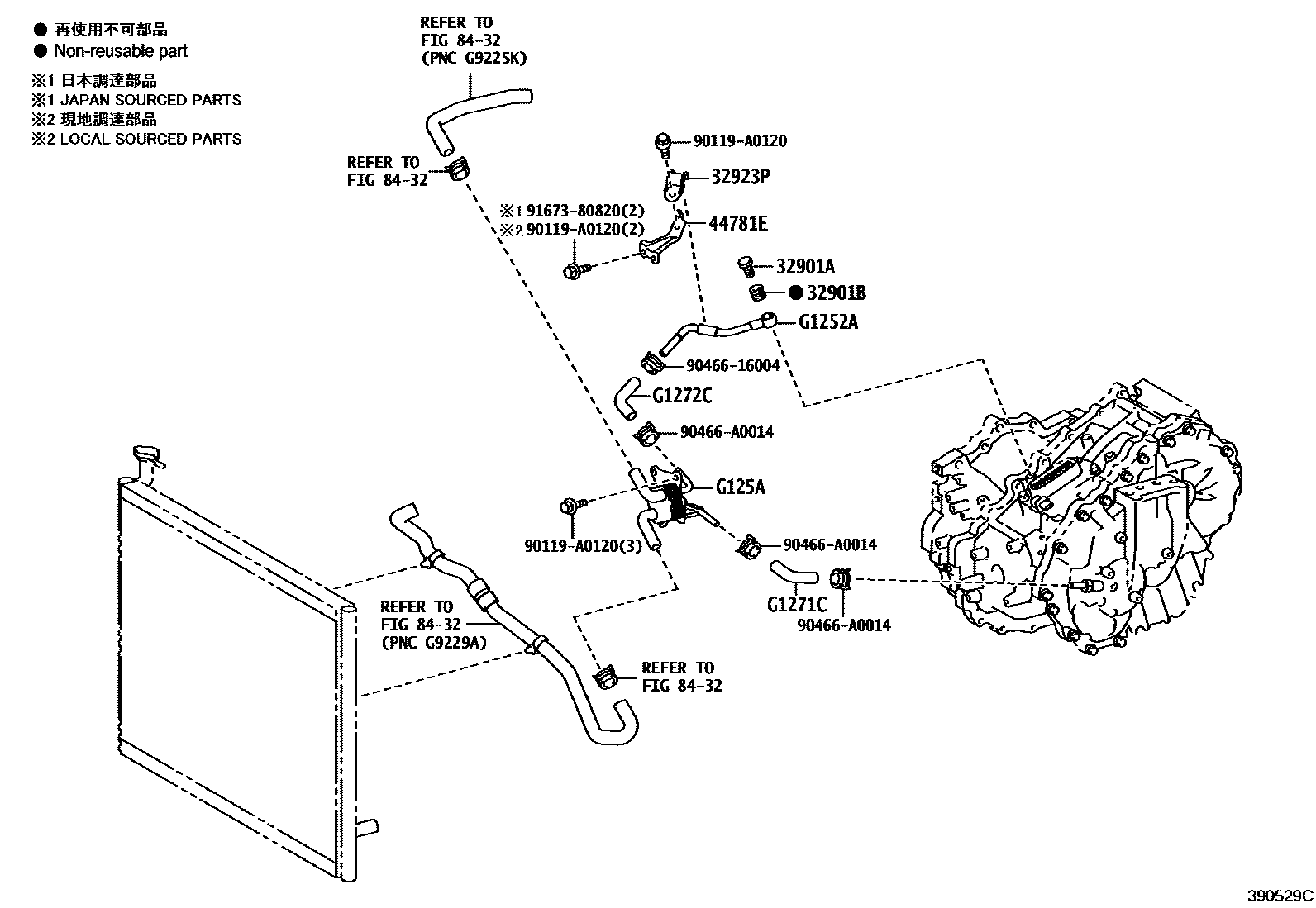 ● 再使用不可部品
● Non-reusable part
※1 日本調達部品
※1 JAPAN SOURCED PARTS
※2 現地調達部品
※2 LOCAL SOURCED PARTS

REFER TO
FIG 84-32
(PNC G9225K)

REFER TO
FIG 84-32

90119-A0120
32923P
※1 91673-80820(2)
※2 90119-A0120(2)
44781E
32901A
● 32901B
G1252A
90466-16004
G1272C
90466-A0014
G125A
90119-A0120(3)
90466-A0014
G1271C
90466-A0014

REFER TO
FIG 84-32
(PNC G9229A)

REFER TO
FIG 84-32

390529C